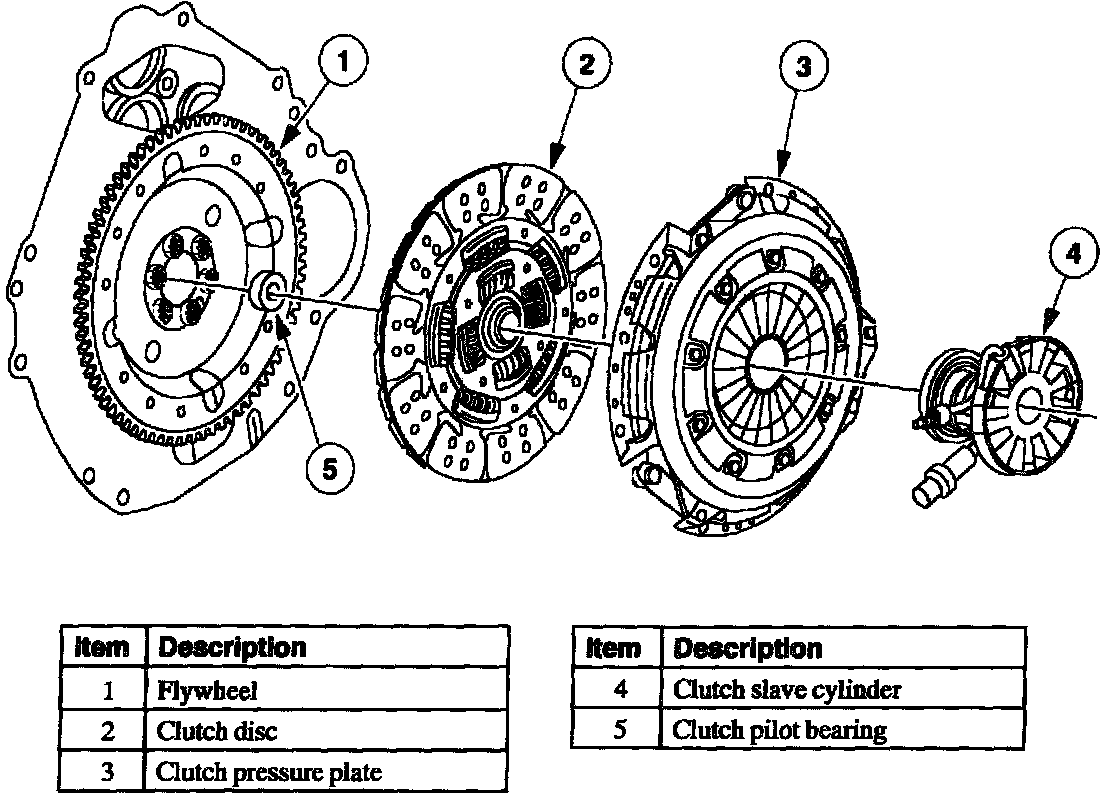 1
2
3
4
5

| Item | Description |
|---|---|
| 1 | Flywheel |
| 2 | Clutch disc |
| 3 | Clutch pressure plate |

| Item | Description |
|---|---|
| 4 | Clutch slave cylinder |
| 5 | Clutch pilot bearing |