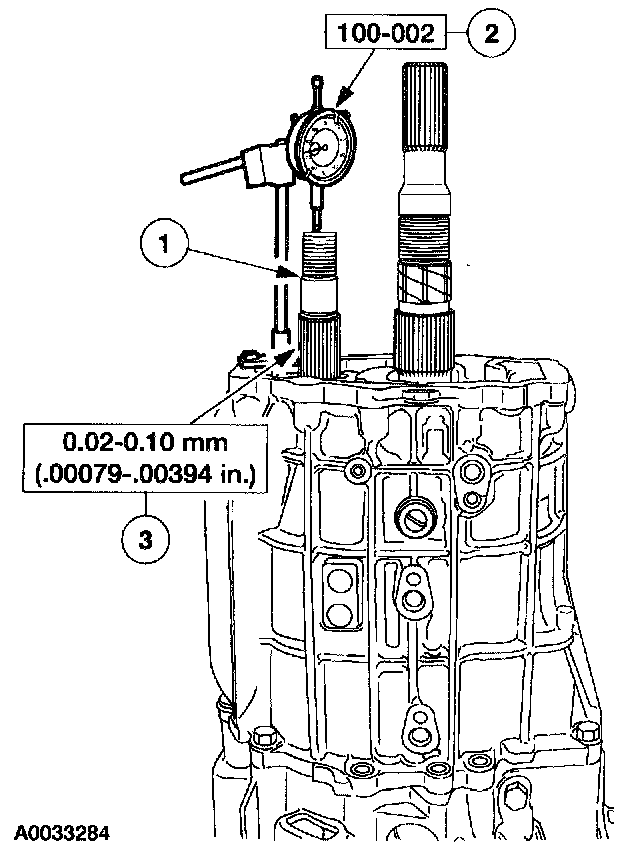 100-002
2
1
0.02-0.10 mm
(.00079-.00394 in.)
3
A0033284