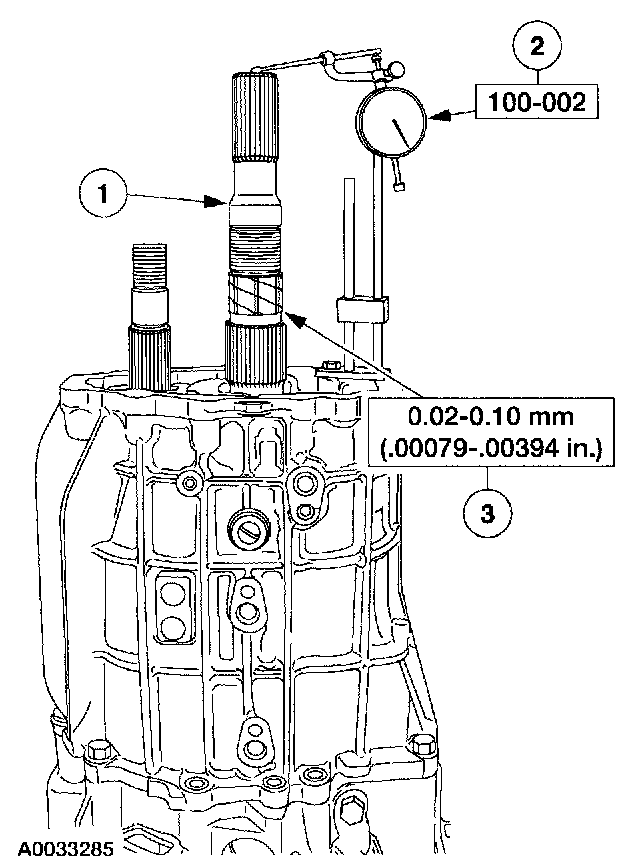 2
100-002
1
0.02-0.10 mm
(.00079-.00394 in.)
3
A0033285