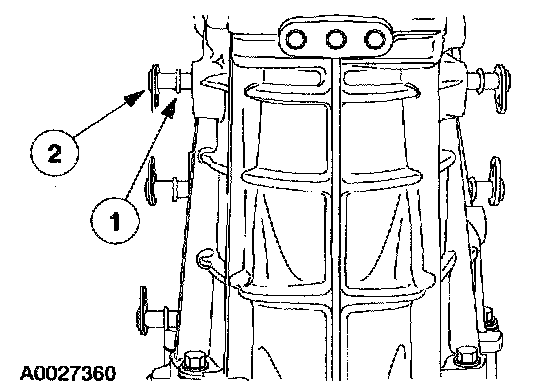 2

1

A0027360