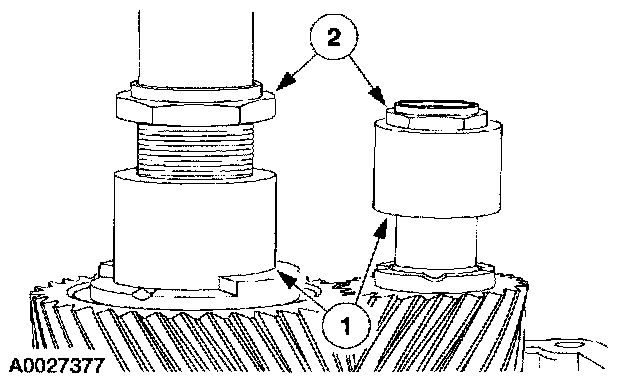 2
1
A0027377