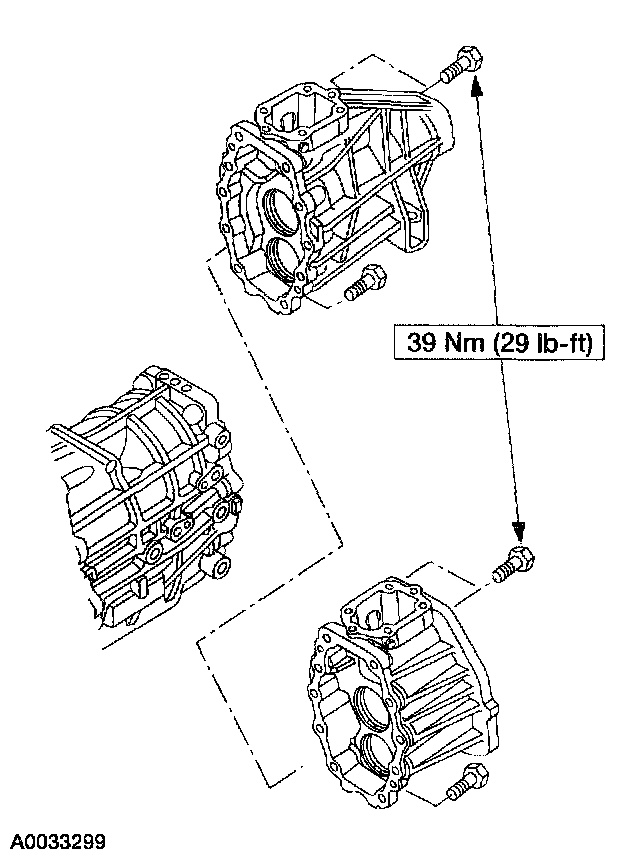 39 Nm (29 lb-ft)

A0033299