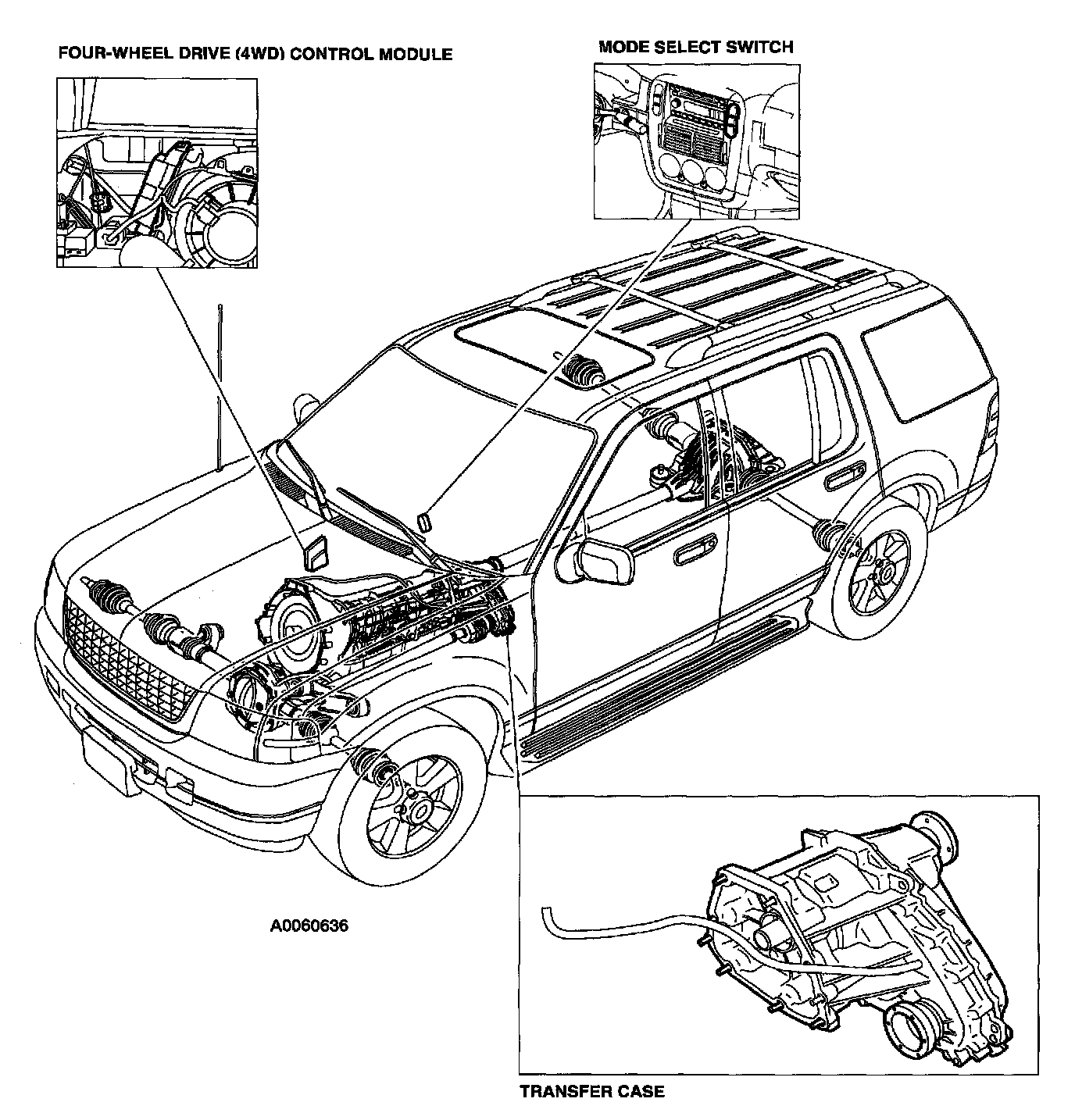 FOUR-WHEEL DRIVE (4WD) CONTROL MODULE

MODE SELECT SWITCH

A0060636

TRANSFER CASE