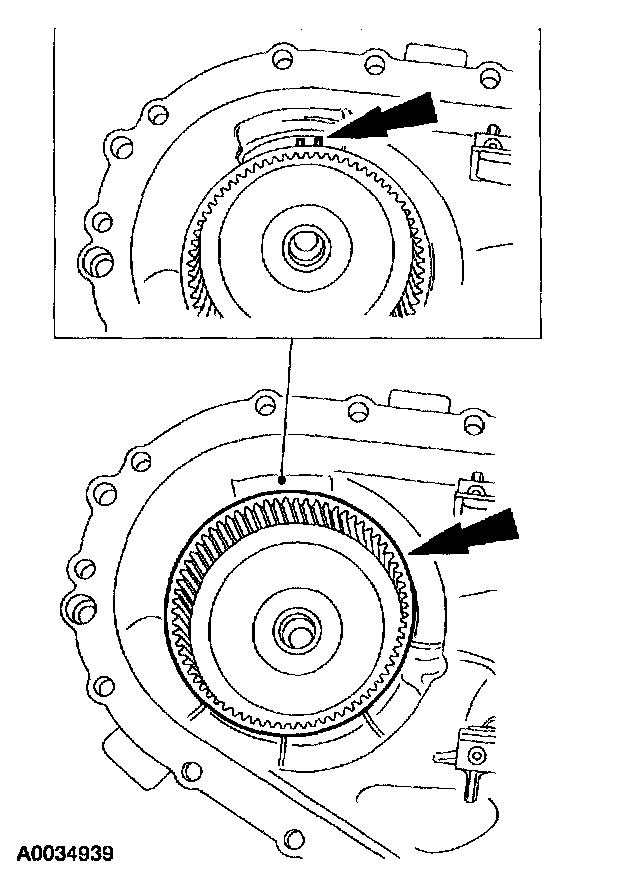 A0034939