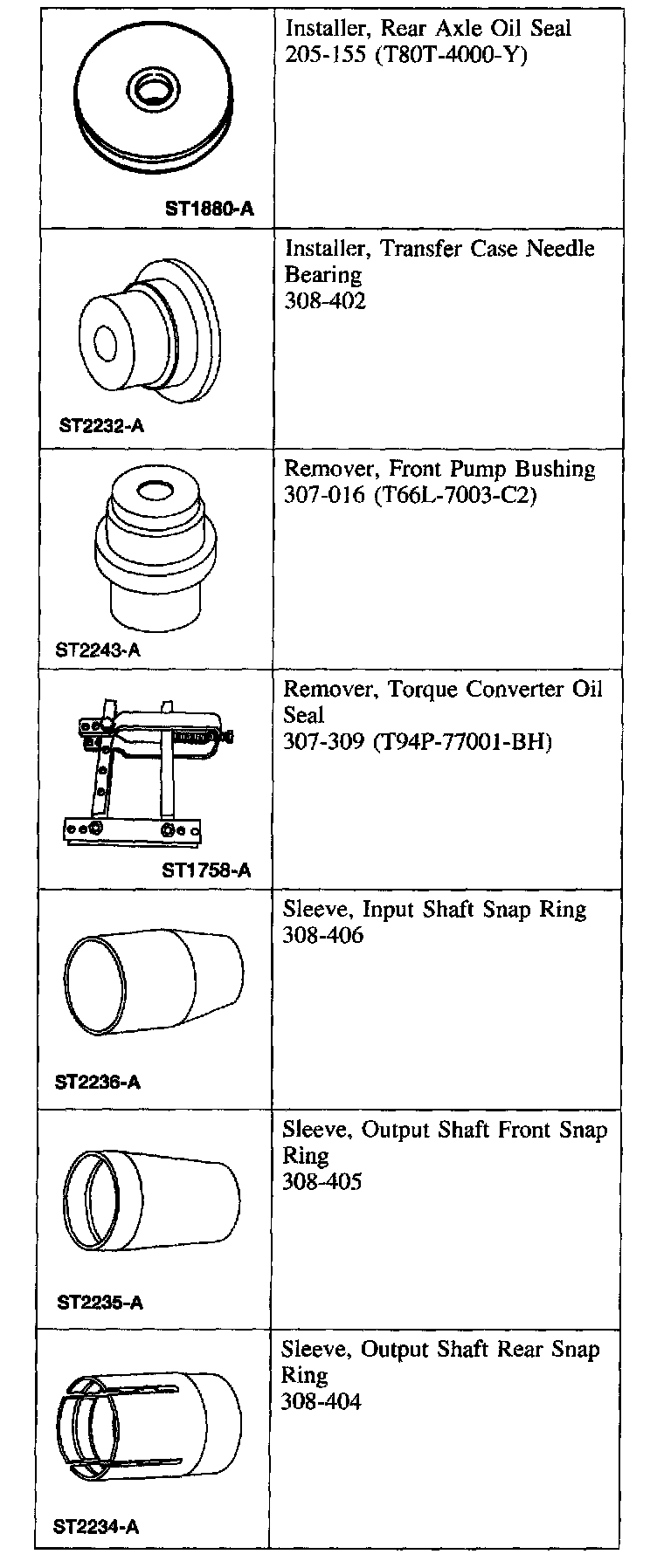 | | |
|---|---|
| ST1880-A | Installer, Rear Axle Oil Seal 205-155 (T80T-4000-Y) |
| ST2232-A | Installer, Transfer Case Needle Bearing 308-402 |
| ST2243-A | Remover, Front Pump Bushing 307-016 (T66L-7003-C2) |
| ST1758-A | Remover, Torque Converter Oil Seal 307-309 (T94P-77001-BH) |
| ST2236-A | Sleeve, Input Shaft Snap Ring 308-406 |
| ST2235-A | Sleeve, Output Shaft Front Snap Ring 308-405 |
| ST2234-A | Sleeve, Output Shaft Rear Snap Ring 308-404 |