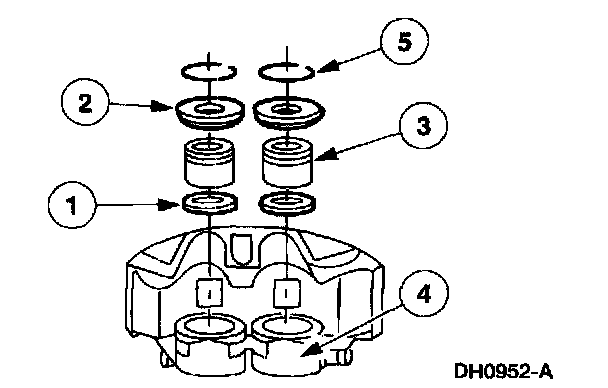 5
2
3
1
4
DH0952-A