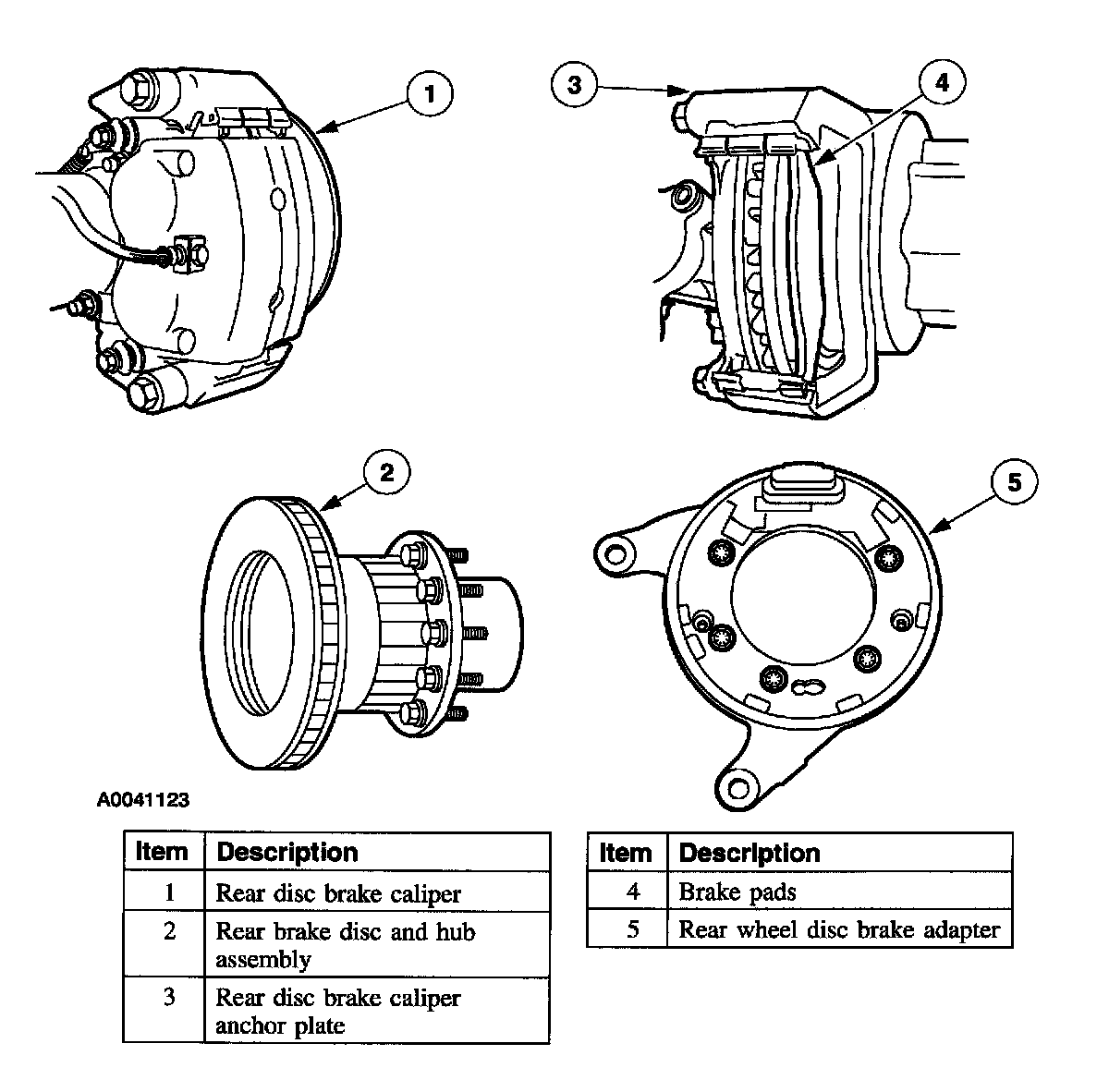 1

3

4

2

5

A0041123

| Item | Description |
|---|---|
| 1 | Rear disc brake caliper |
| 2 | Rear brake disc and hub assembly |
| 3 | Rear disc brake caliper anchor plate |

| Item | Description |
|---|---|
| 4 | Brake pads |
| 5 | Rear wheel disc brake adapter |