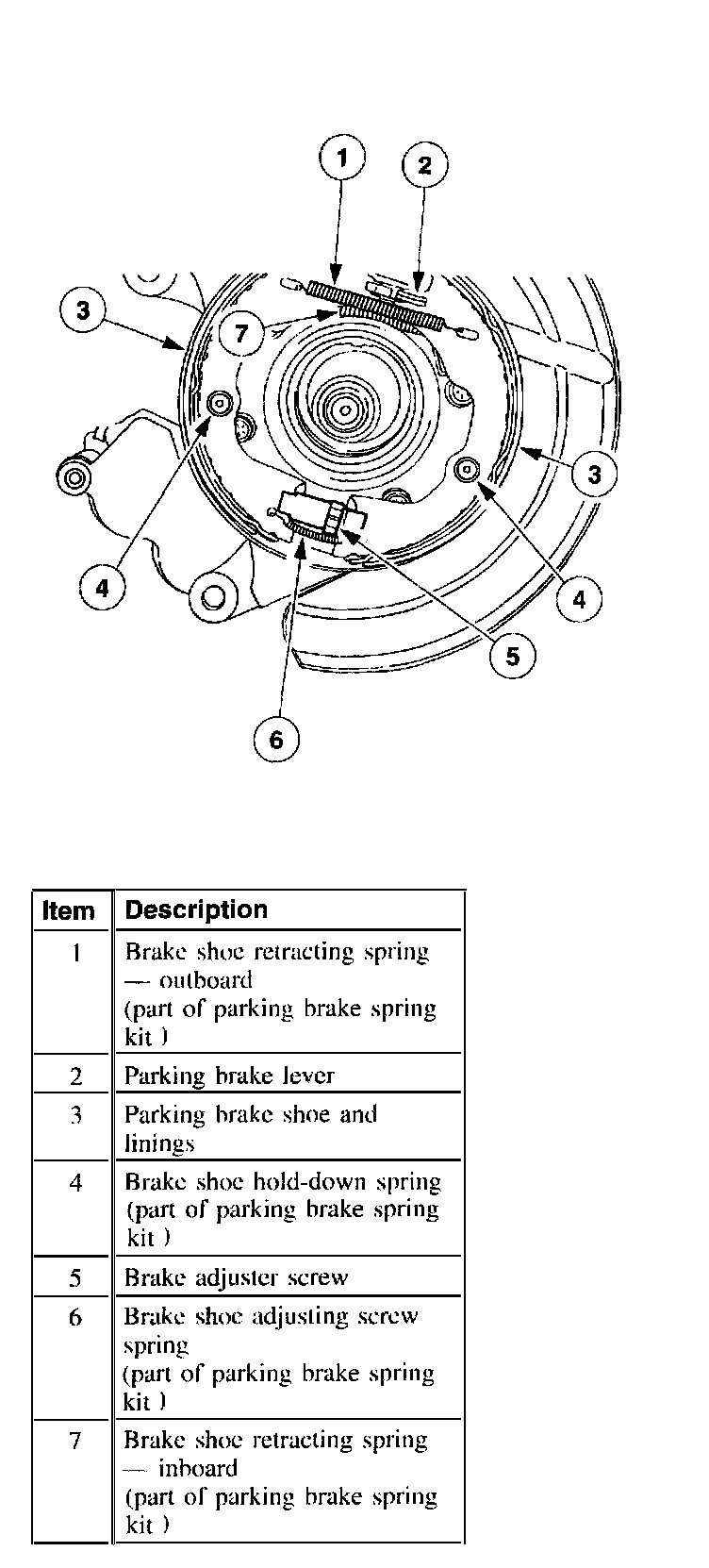 1
2
3
7
3
4
4
5
6

| Item | Description |
|---|---|
| 1 | Brake shoe retracting spring — outboard (part of parking brake spring kit ) |
| 2 | Parking brake lever |
| 3 | Parking brake shoe and linings |
| 4 | Brake shoe hold-down spring (part of parking brake spring kit ) |
| 5 | Brake adjuster screw |
| 6 | Brake shoe adjusting screw spring (part of parking brake spring kit ) |
| 7 | Brake shoe retracting spring — inboard (part of parking brake spring kit ) |