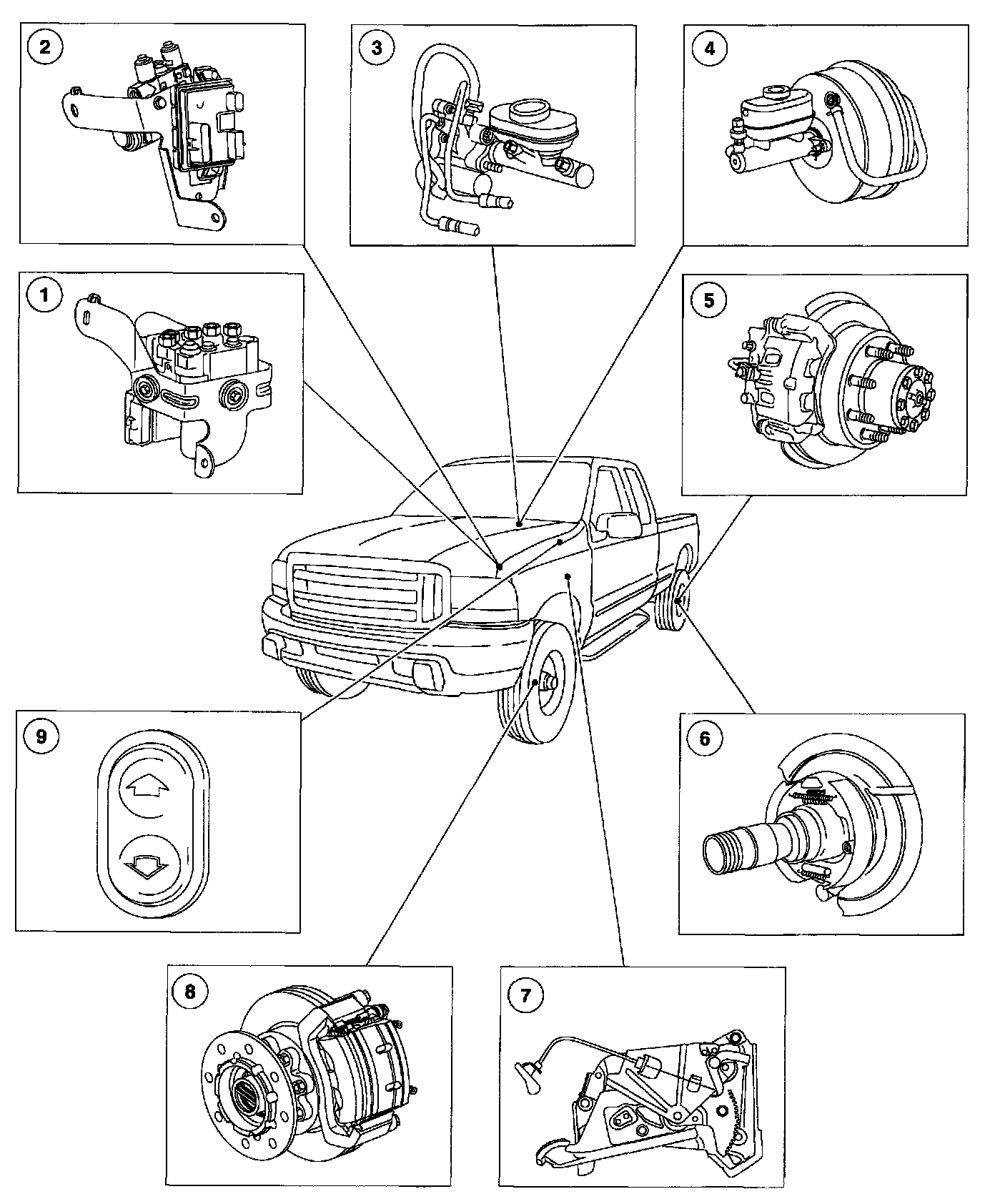 2
3
4
1
5
9
6
8
7