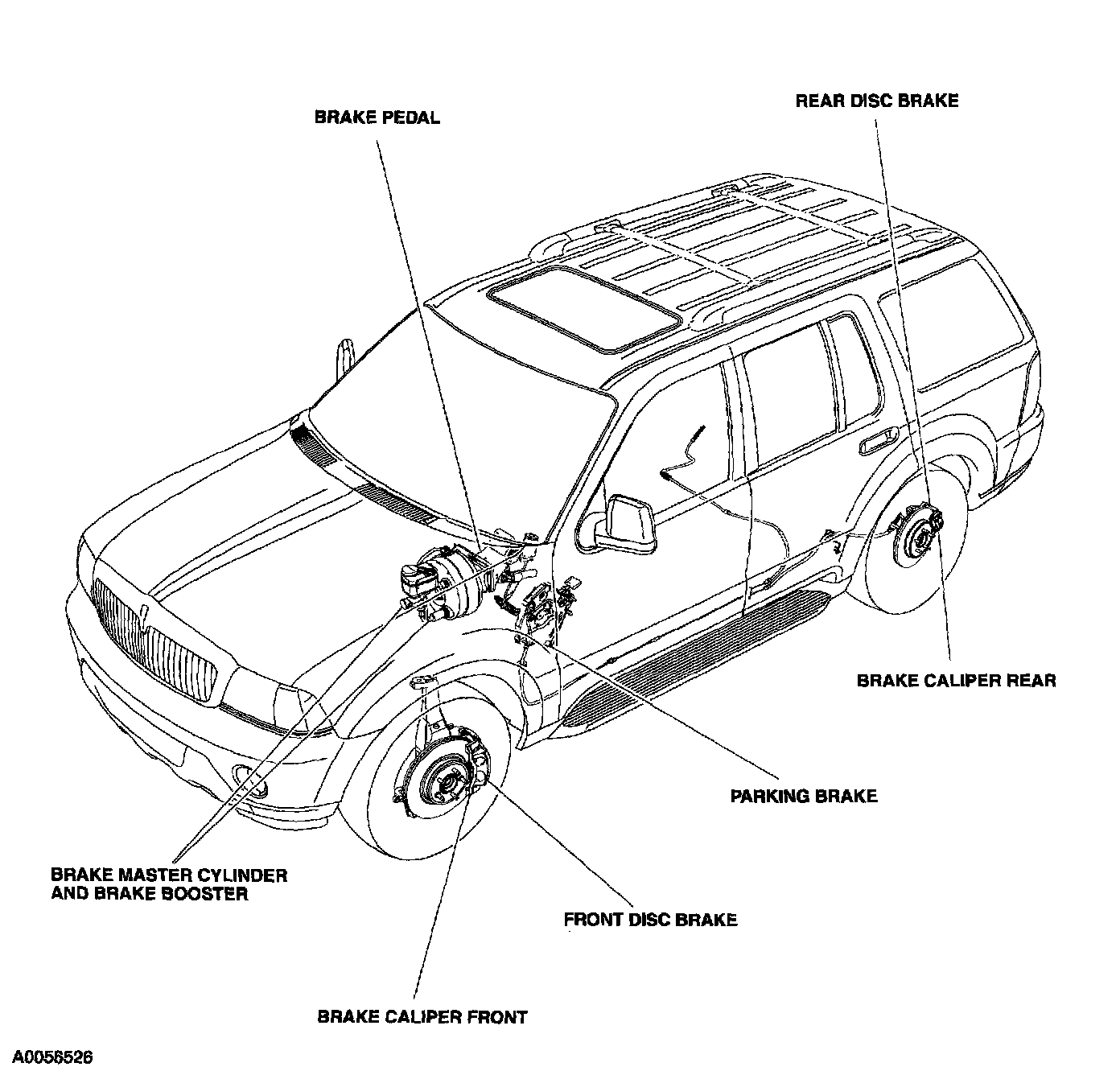 BRAKE PEDAL

REAR DISC BRAKE

BRAKE CALIPER REAR

PARKING BRAKE

BRAKE MASTER CYLINDER AND BRAKE BOOSTER

FRONT DISC BRAKE

BRAKE CALIPER FRONT

A0056526