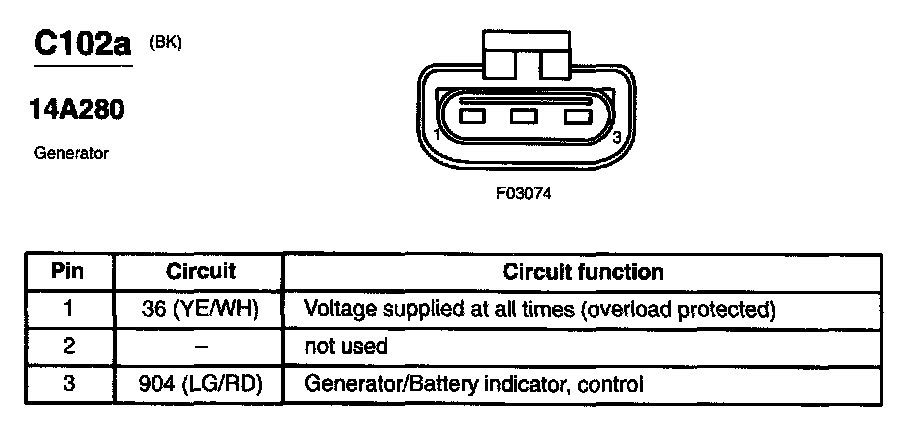 C102a (BK)

14A280

Generator

1 3

F03074

| Pin | Circuit | Circuit function |
|---|---|---|
| 1 | 36 (YE/WH) | Voltage supplied at all times (overload protected) |
| 2 | – | not used |
| 3 | 904 (LG/RD) | Generator/Battery indicator, control |