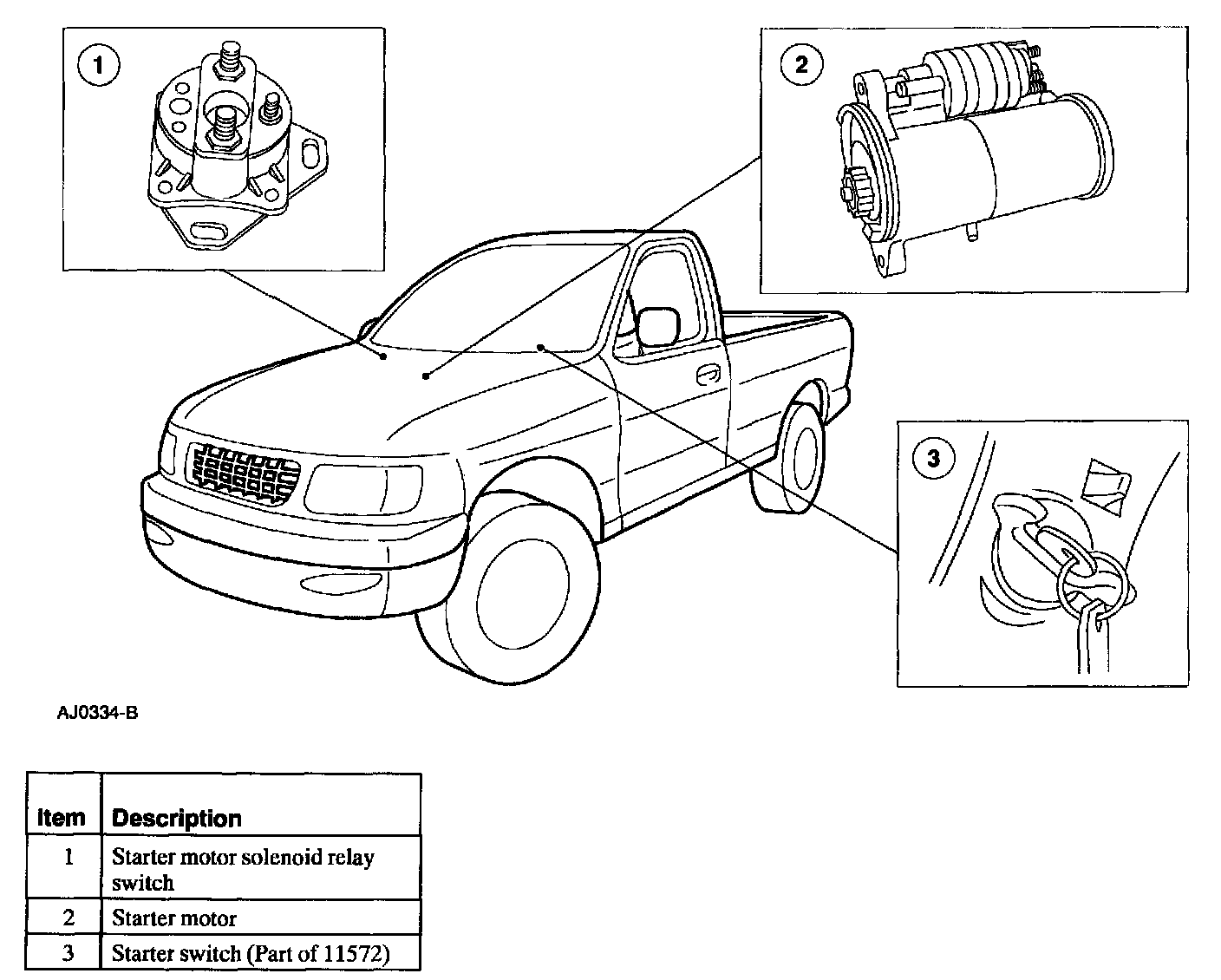 1

2

3

AJ0334-B

| Item | Description |
|---|---|
| 1 | Starter motor solenoid relay switch |
| 2 | Starter motor |
| 3 | Starter switch (Part of 11572) |