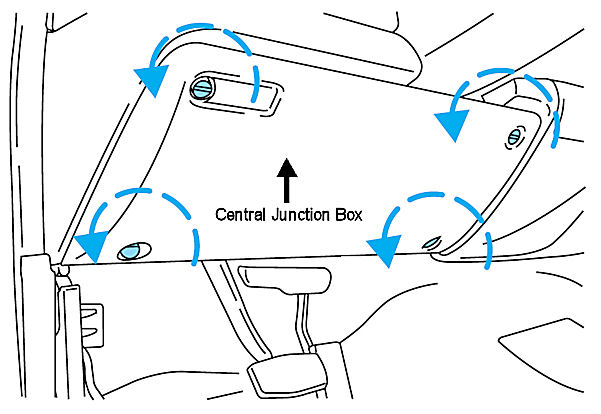 Central Junction Box