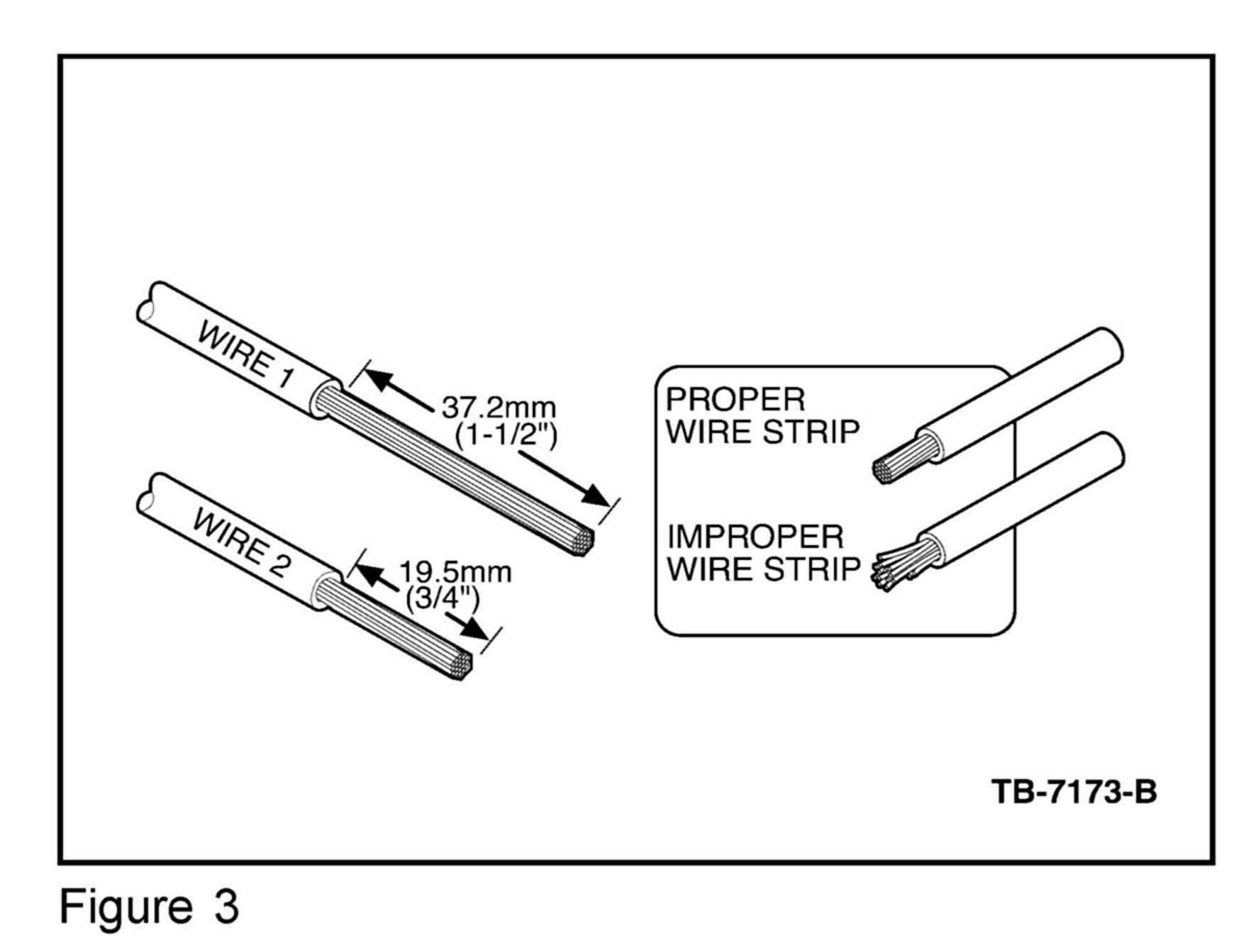 WIRE 1

37.2mm
(1-1/2")

WIRE 2

19.5mm
(3/4")

PROPER
WIRE STRIP

IMPROPER
WIRE STRIP

TB-7173-B

Figure 3