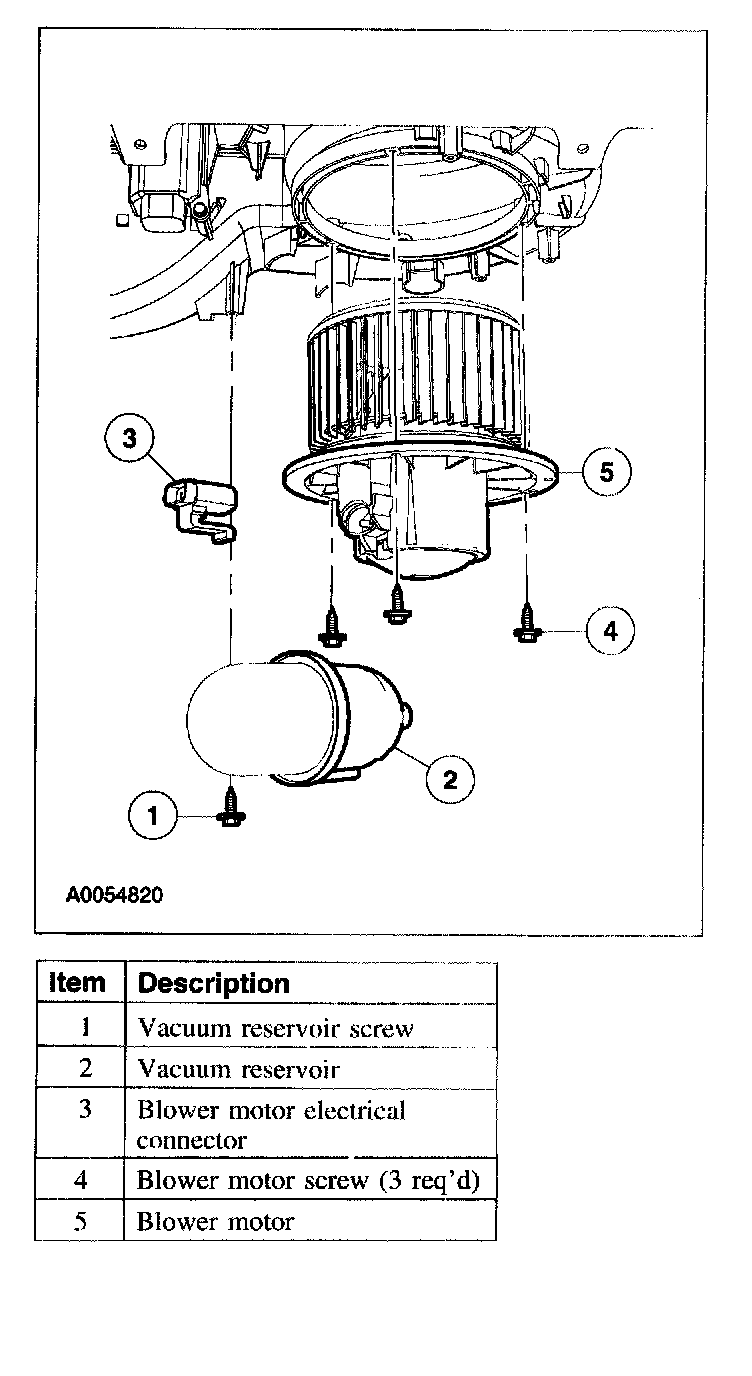 3

5

4

2

1

A0054820

| Item | Description |
|---|---|
| 1 | Vacuum reservoir screw |
| 2 | Vacuum reservoir |
| 3 | Blower motor electrical connector |
| 4 | Blower motor screw (3 req'd) |
| 5 | Blower motor |