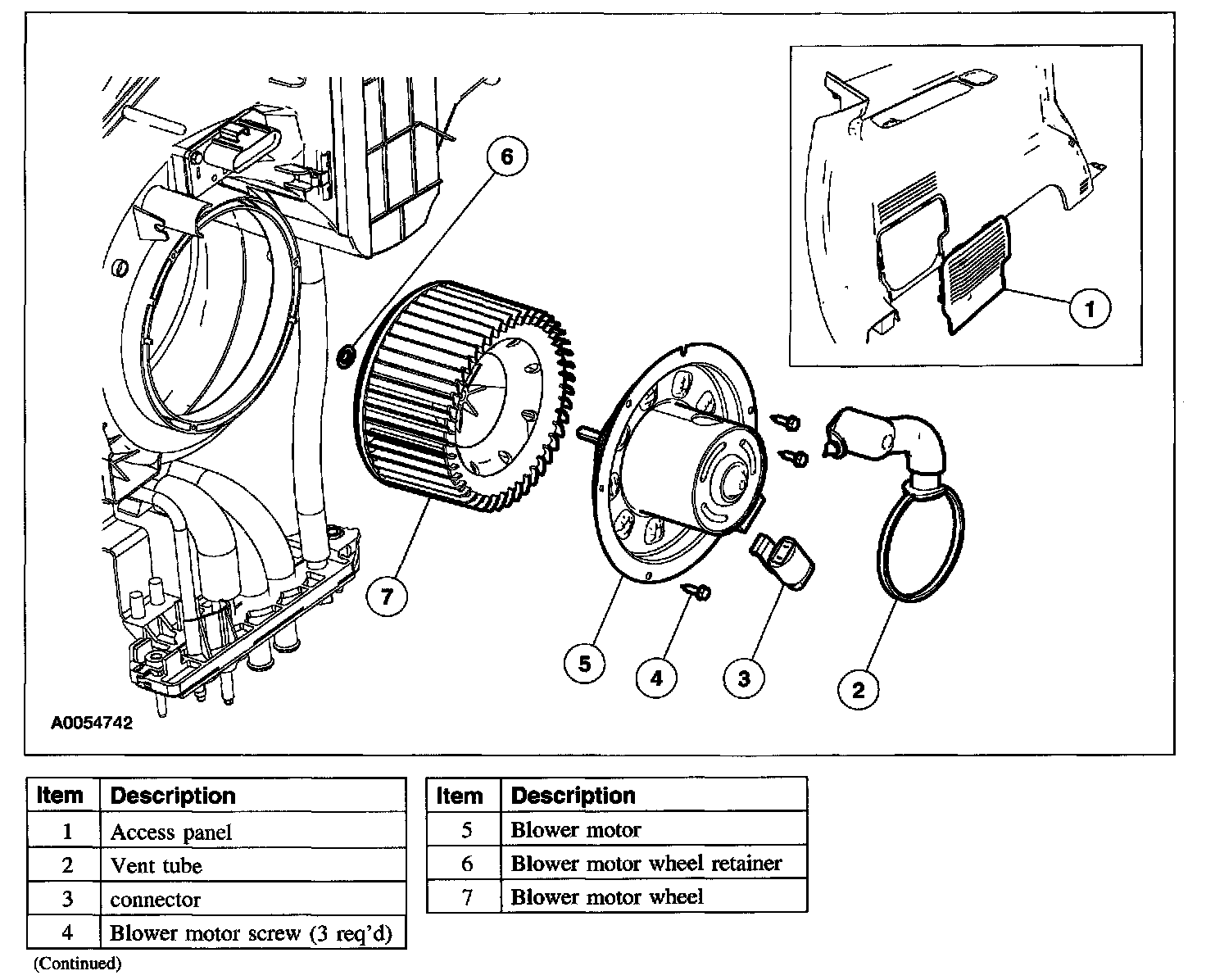 6

1

7

5

4

3

2

A0054742

| Item | Description |
|---|---|
| 1 | Access panel |
| 2 | Vent tube |
| 3 | connector |
| 4 | Blower motor screw (3 req'd) |

(Continued)

| Item | Description |
|---|---|
| 5 | Blower motor |
| 6 | Blower motor wheel retainer |
| 7 | Blower motor wheel |