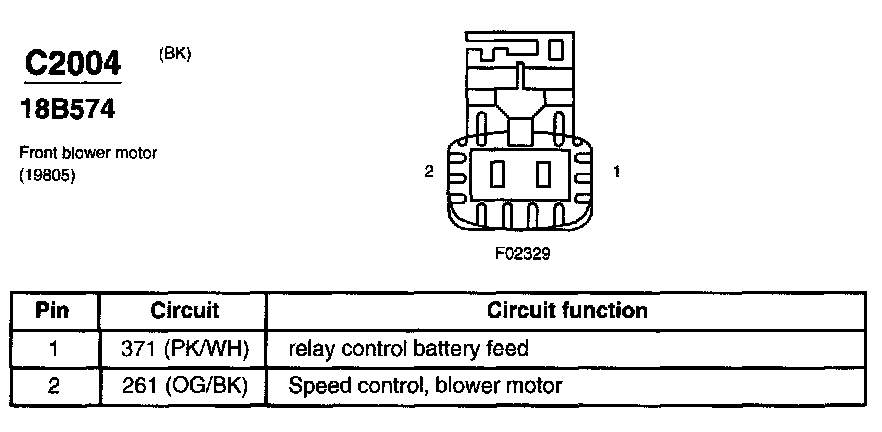 C2004 (BK)

18B574

Front blower motor
(19805)

2

1

F02329

| Pin | Circuit | Circuit function |
|---|---|---|
| 1 | 371 (PK/WH) | relay control battery feed |
| 2 | 261 (OG/BK) | Speed control, blower motor |