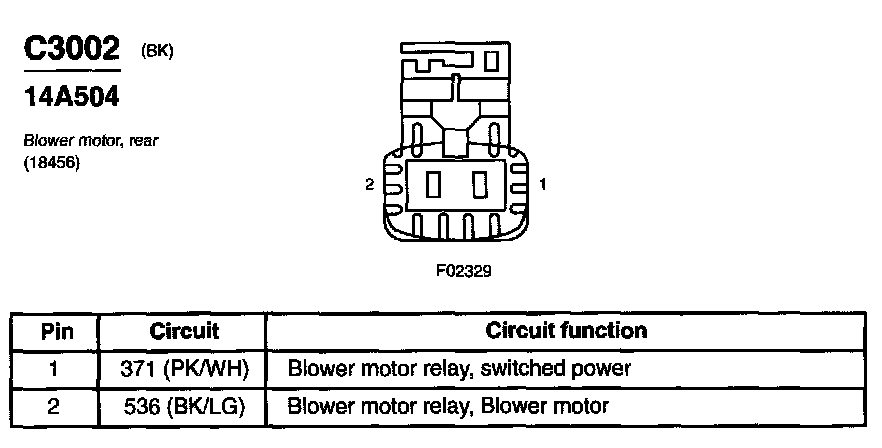 C3002 (BK)

14A504

Blower motor, rear
(18456)

2

1

F02329

| Pin | Circuit | Circuit function |
|---|---|---|
| 1 | 371 (PK/WH) | Blower motor relay, switched power |
| 2 | 536 (BK/LG) | Blower motor relay, Blower motor |