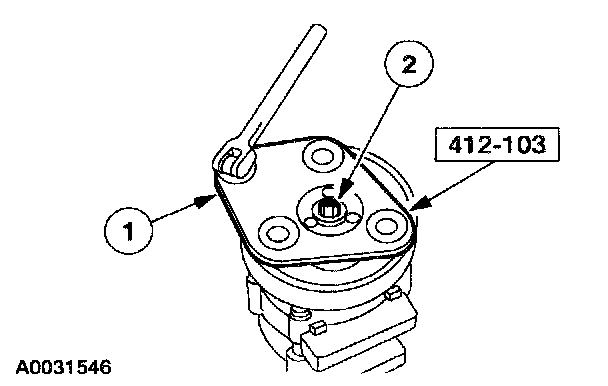 2

412-103

1

A0031546