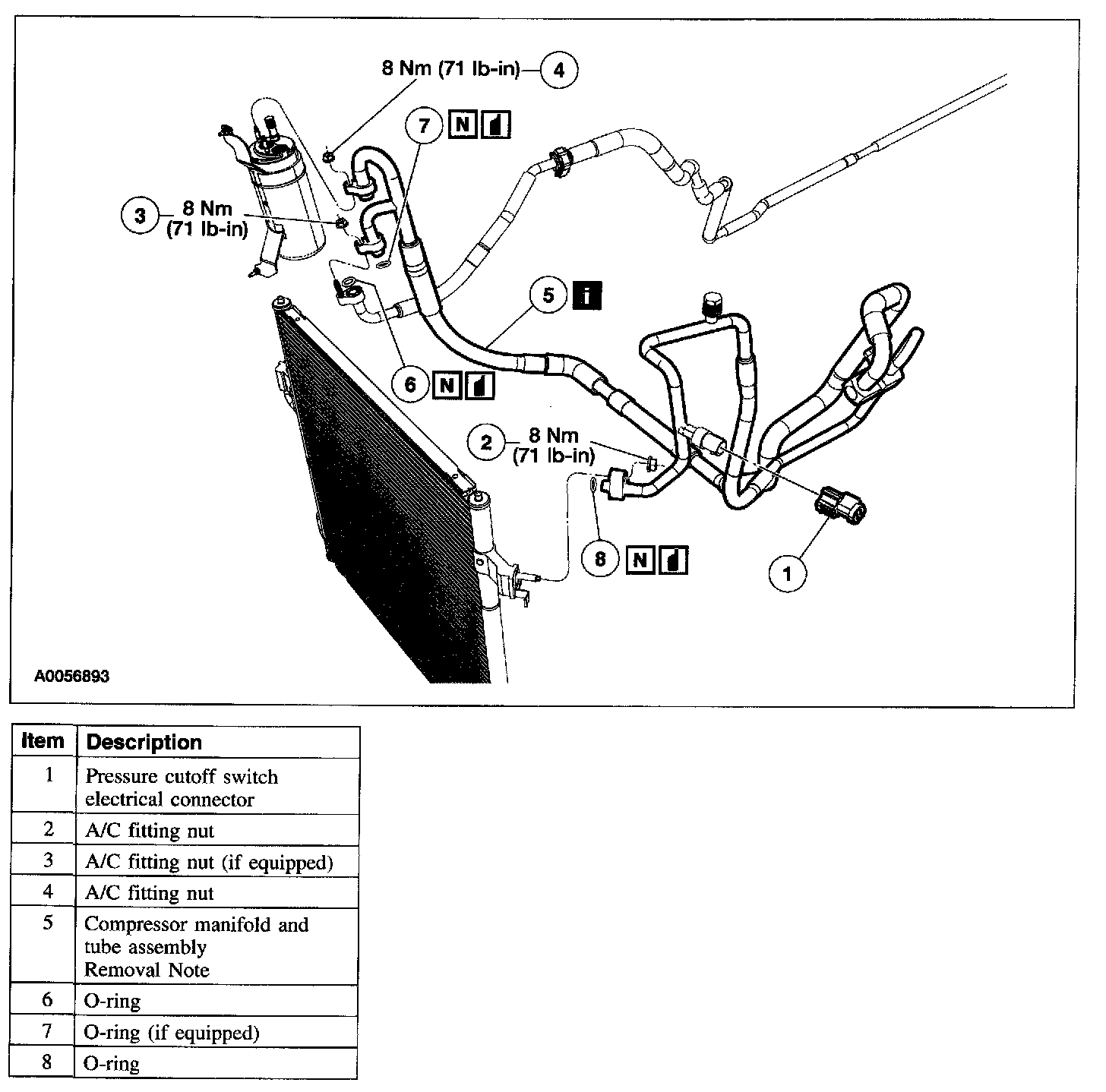 8 Nm (71 lb-in) 4

7 N

3 8 Nm (71 lb-in)

5 i

6 N

2 8 Nm (71 lb-in)

8 N

1

A0056893

| Item | Description |
|---|---|
| 1 | Pressure cutoff switch electrical connector |
| 2 | A/C fitting nut |
| 3 | A/C fitting nut (if equipped) |
| 4 | A/C fitting nut |
| 5 | Compressor manifold and tube assembly Removal Note |
| 6 | O-ring |
| 7 | O-ring (if equipped) |
| 8 | O-ring |