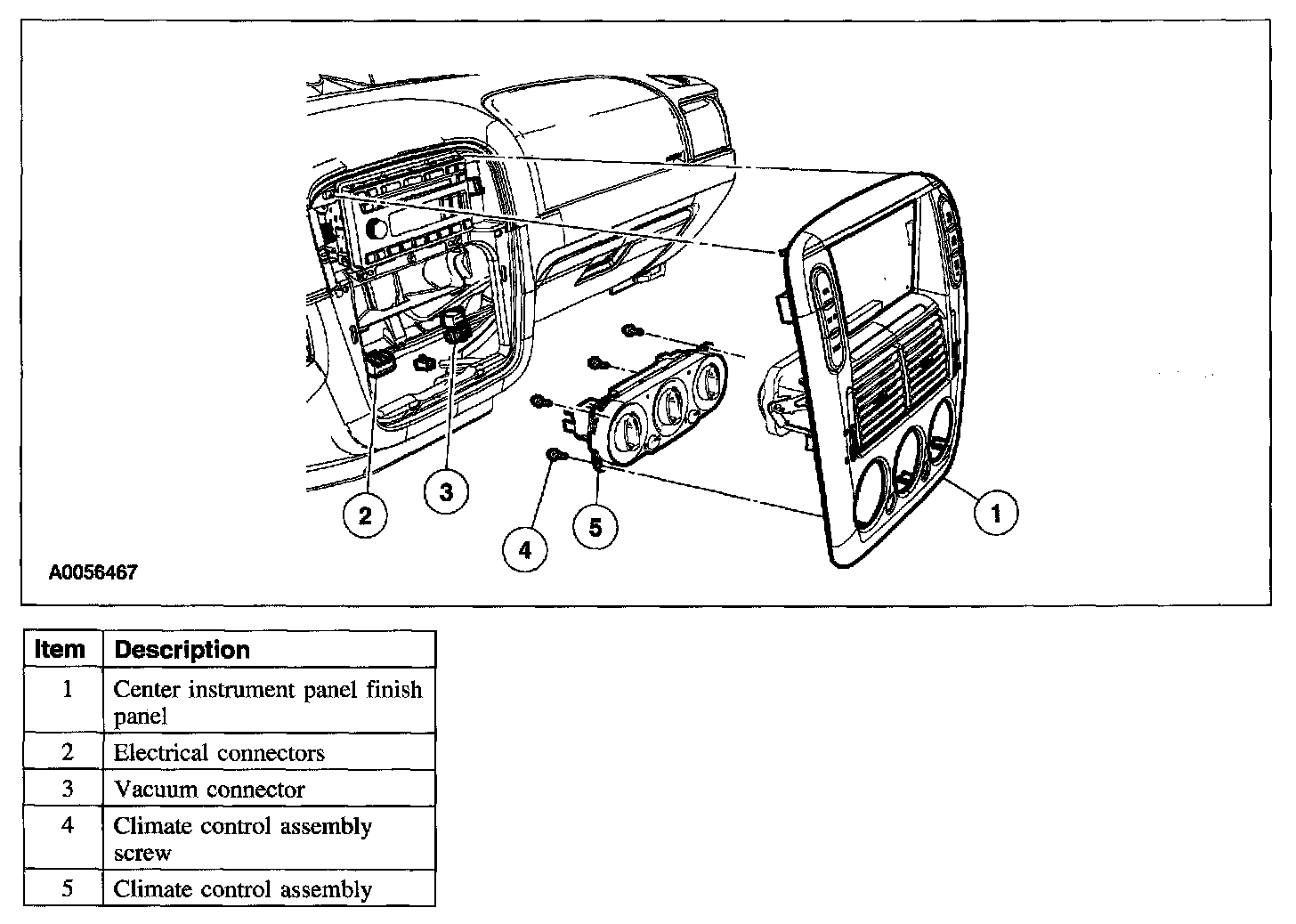 2
3
4
5
1
A0056467

| Item | Description |
|---|---|
| 1 | Center instrument panel finish panel |
| 2 | Electrical connectors |
| 3 | Vacuum connector |
| 4 | Climate control assembly screw |
| 5 | Climate control assembly |