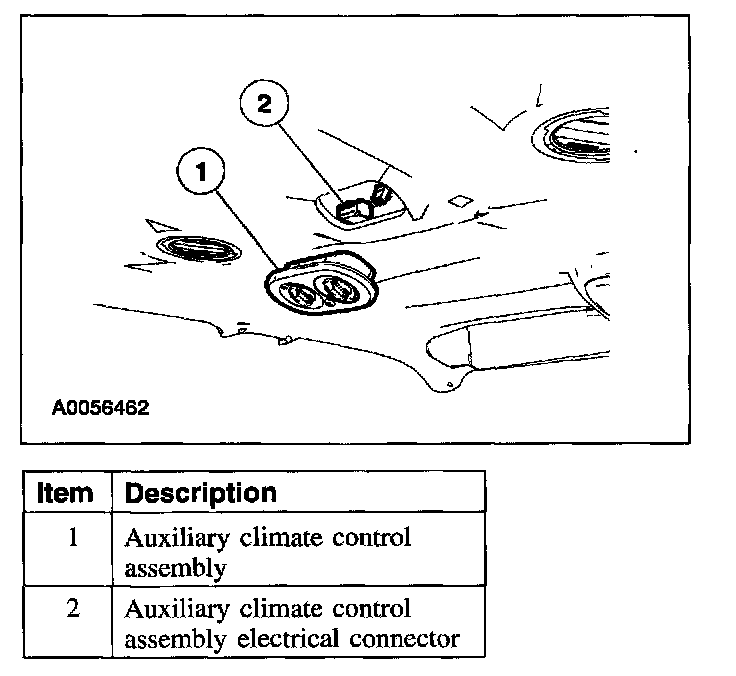 2

1

A0056462

| Item | Description |
|---|---|
| 1 | Auxiliary climate control assembly |
| 2 | Auxiliary climate control assembly electrical connector |