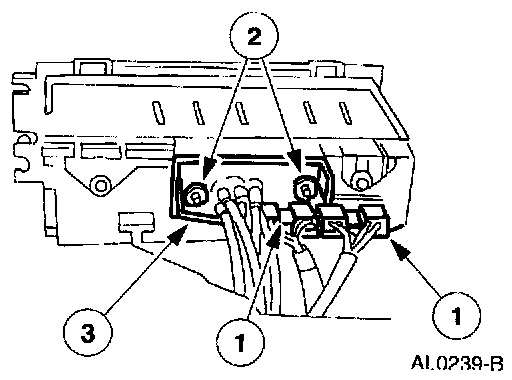 2

3

1

1

AL0239-B