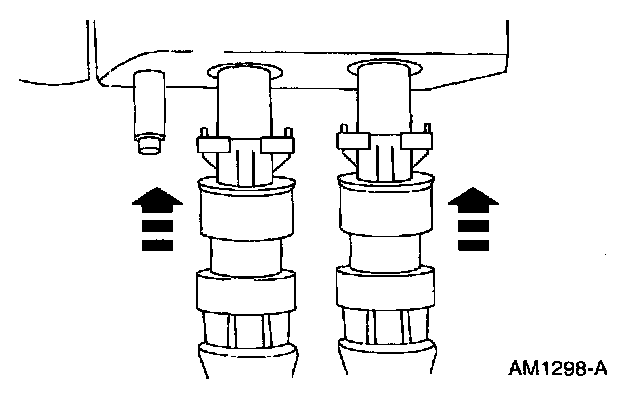 AM1298-A