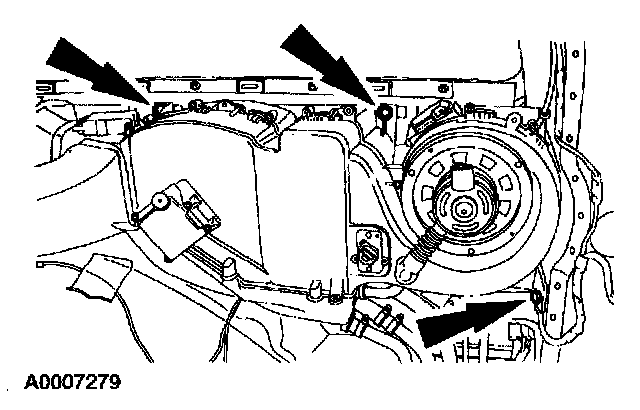 A0007279