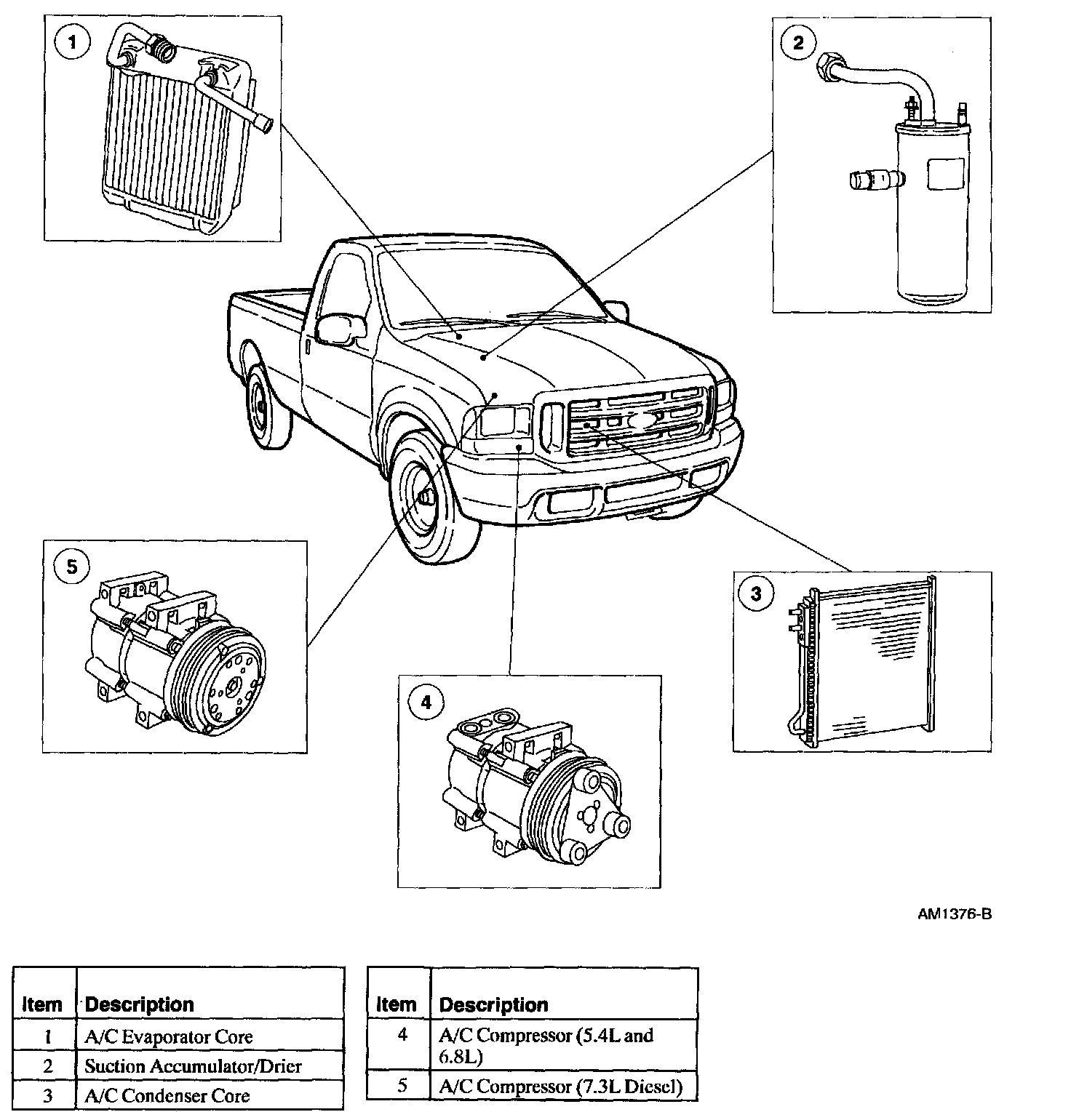 1

2

5

3

4

AM1376-B

| Item | Description |
|---|---|
| 1 | A/C Evaporator Core |
| 2 | Suction Accumulator/Drier |
| 3 | A/C Condenser Core |

| Item | Description |
|---|---|
| 4 | A/C Compressor (5.4L and 6.8L) |
| 5 | A/C Compressor (7.3L Diesel) |