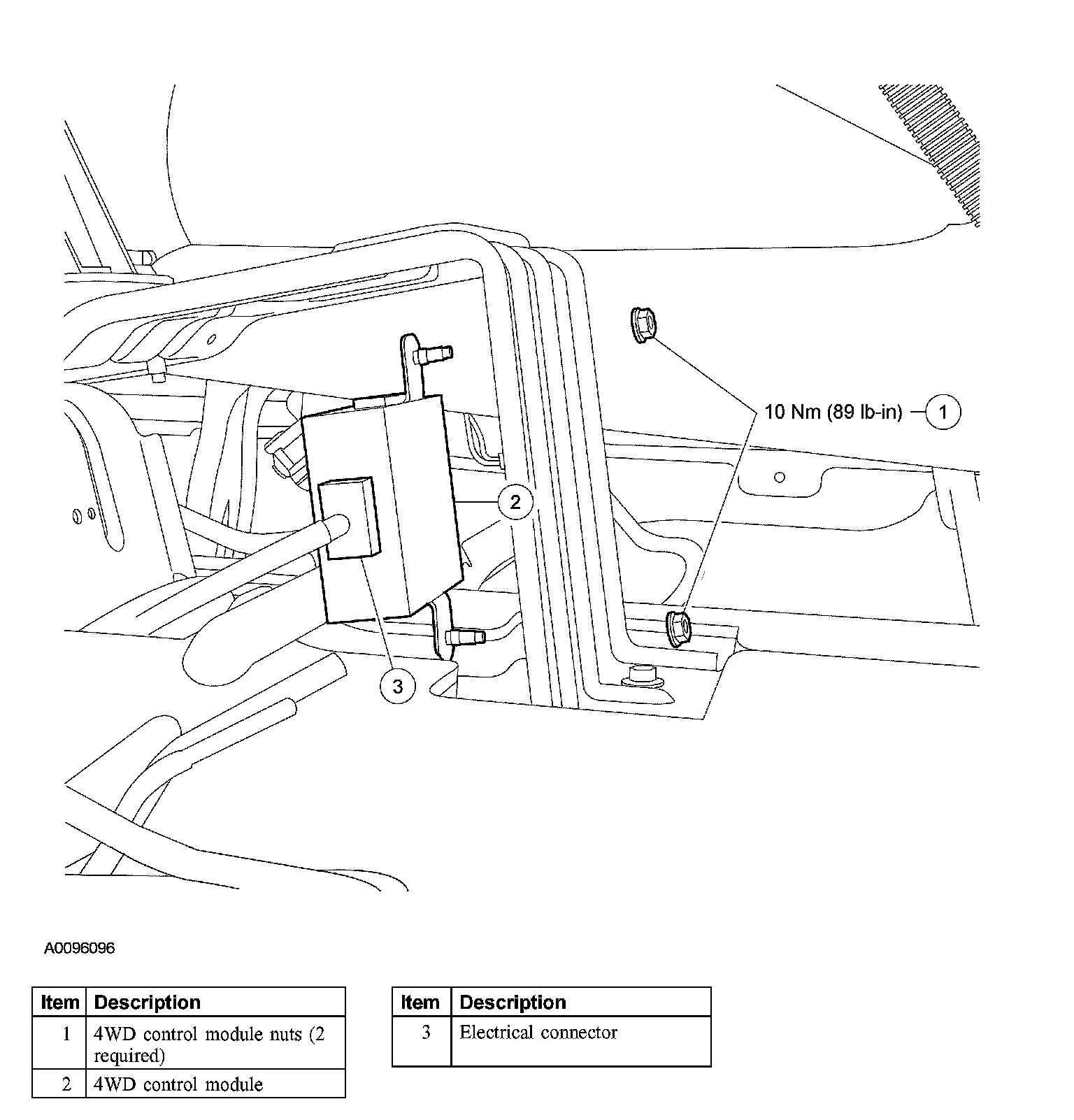 10 Nm (89 lb-in) 1

2

3

A0096096

| Item | Description |
|---|---|
| 1 | 4WD control module nuts (2 required) |
| 2 | 4WD control module |

| Item | Description |
|---|---|
| 3 | Electrical connector |