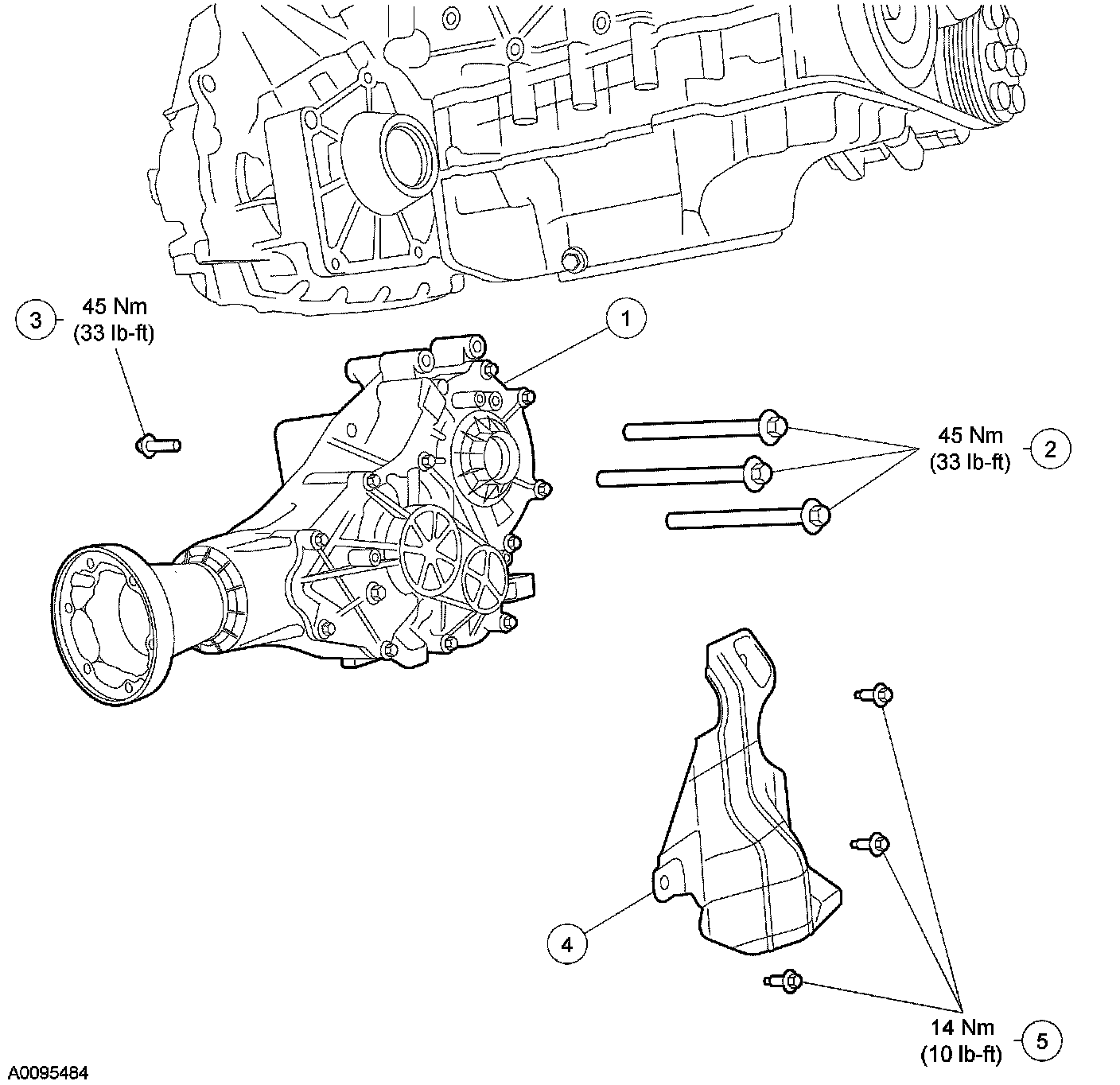 3
45 Nm
(33 lb-ft)

1

45 Nm
(33 lb-ft)
2

4

14 Nm
(10 lb-ft)
5

A0095484