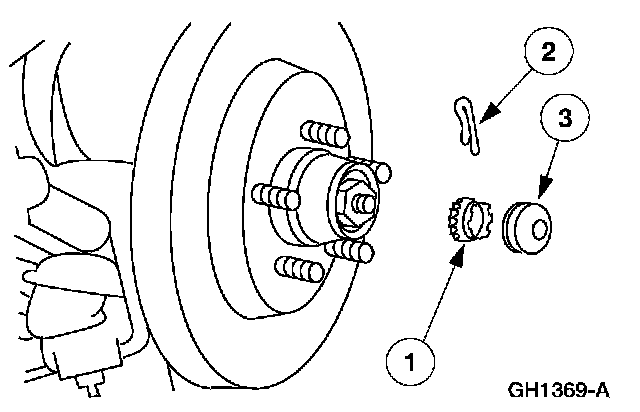 2

3

1

GH1369-A