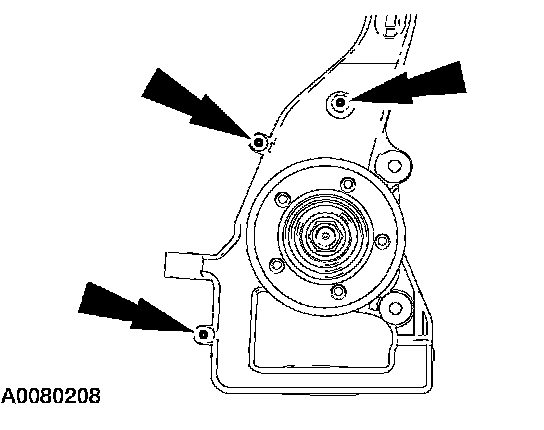 A0080208