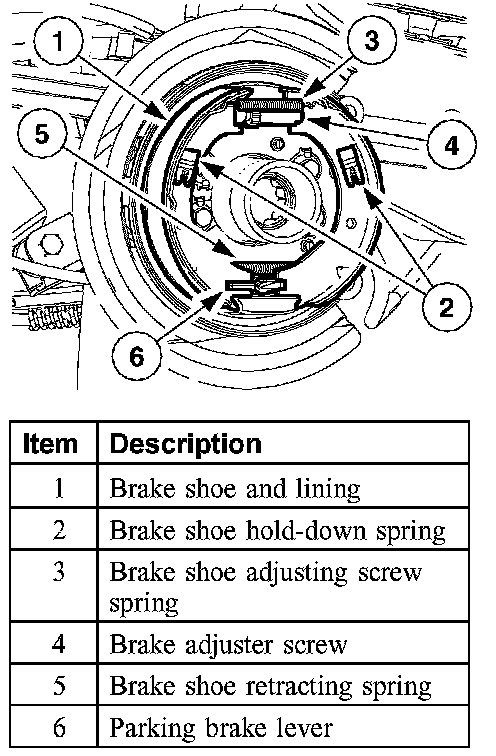 1
3
5
4
2
6

| Item | Description |
|---|---|
| 1 | Brake shoe and lining |
| 2 | Brake shoe hold-down spring |
| 3 | Brake shoe adjusting screw spring |
| 4 | Brake adjuster screw |
| 5 | Brake shoe retracting spring |
| 6 | Parking brake lever |