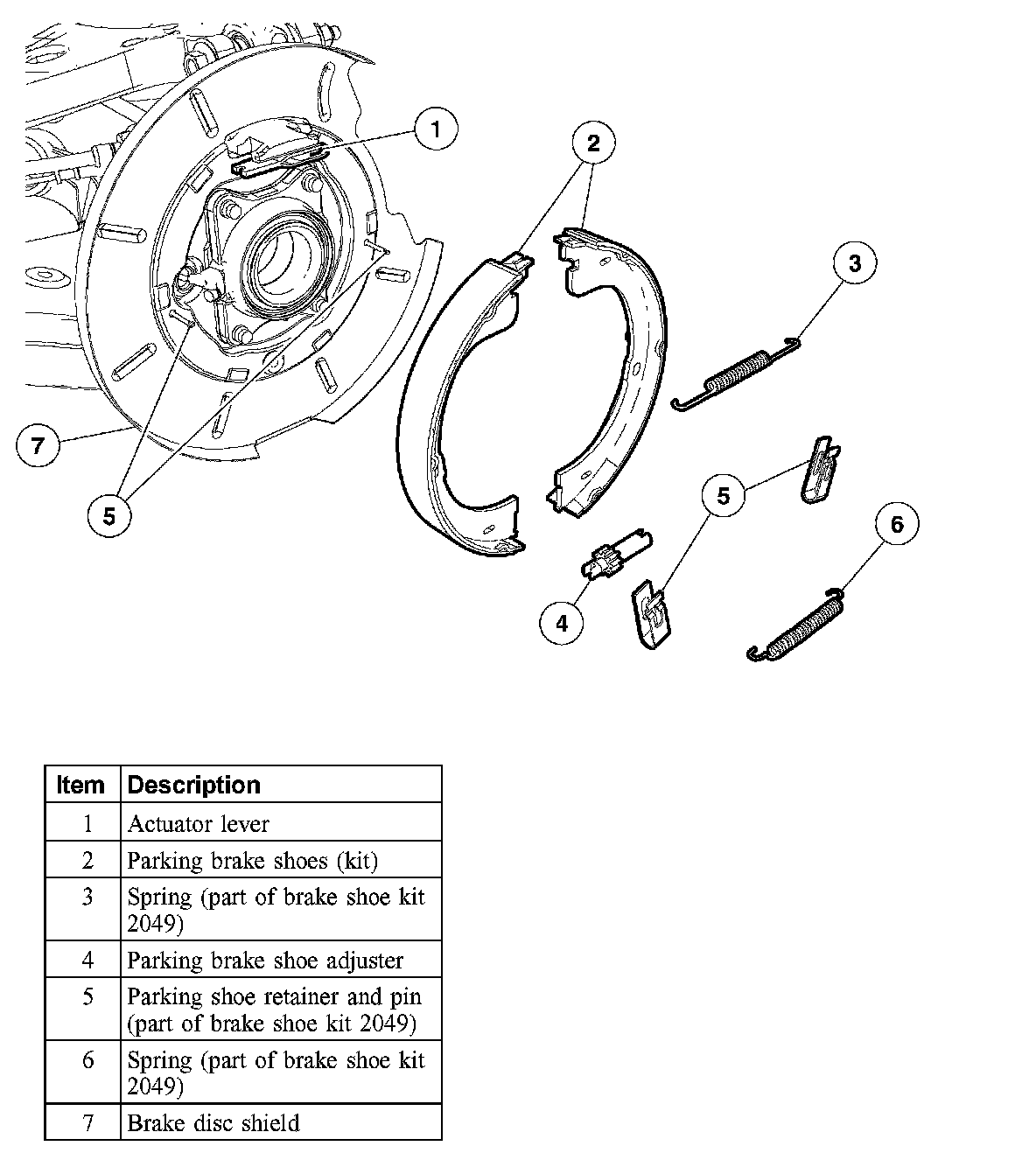 1
2
3
7
5
5
6
4

| Item | Description |
|---|---|
| 1 | Actuator lever |
| 2 | Parking brake shoes (kit) |
| 3 | Spring (part of brake shoe kit 2049) |
| 4 | Parking brake shoe adjuster |
| 5 | Parking shoe retainer and pin (part of brake shoe kit 2049) |
| 6 | Spring (part of brake shoe kit 2049) |
| 7 | Brake disc shield |