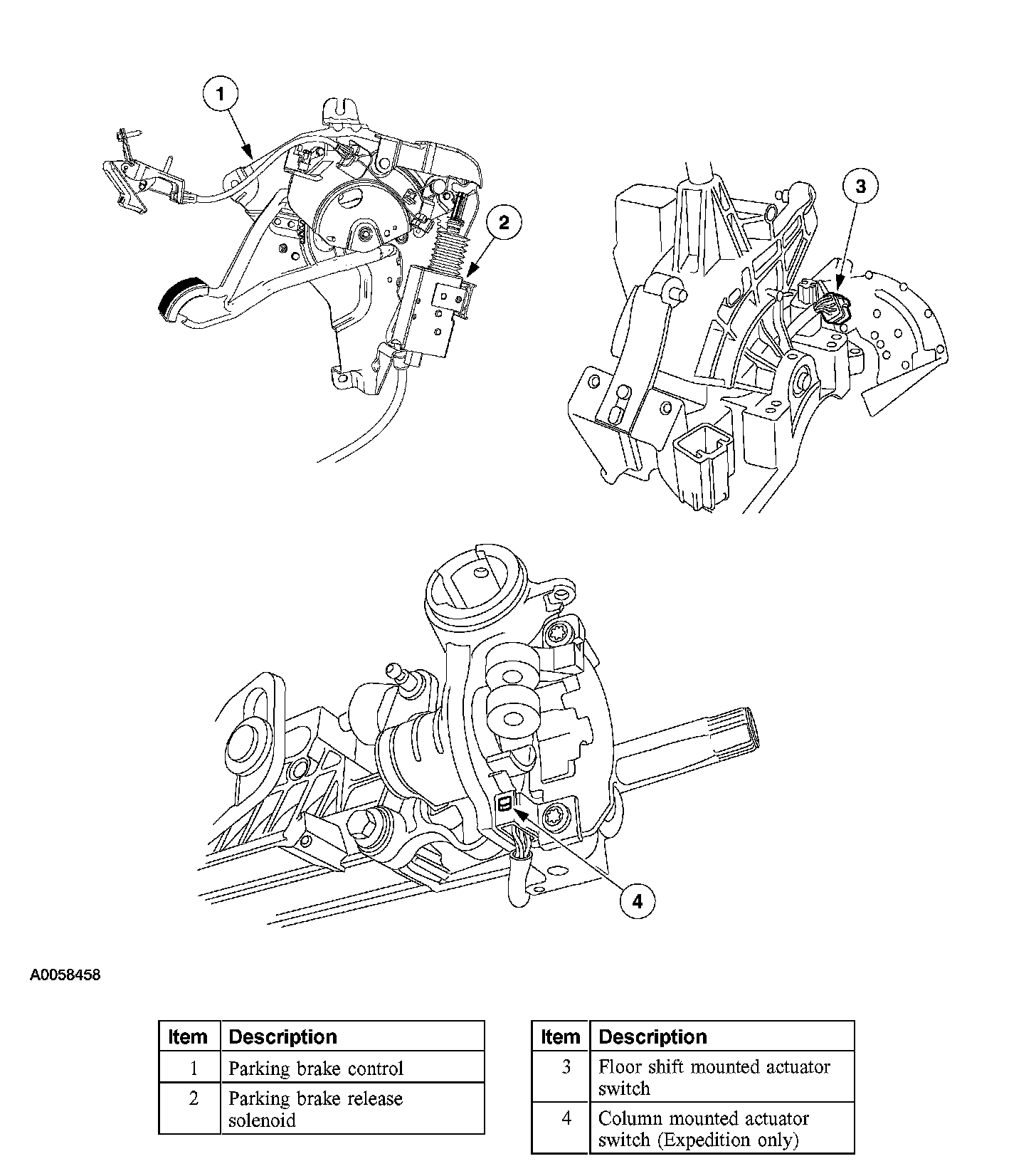 1

2

3

4

A0058458

| Item | Description |
|---|---|
| 1 | Parking brake control |
| 2 | Parking brake release solenoid |

| Item | Description |
|---|---|
| 3 | Floor shift mounted actuator switch |
| 4 | Column mounted actuator switch (Expedition only) |