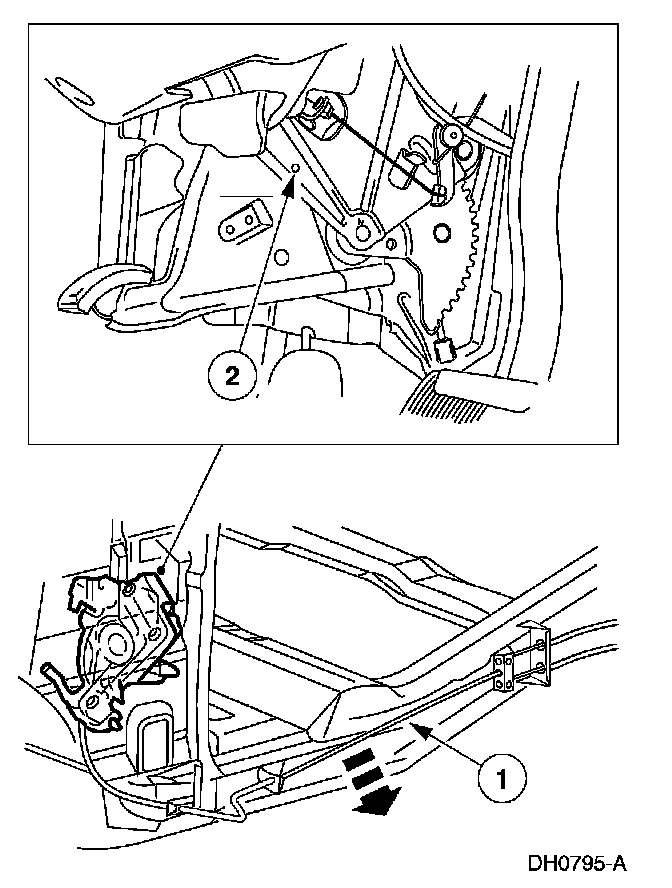 2

1

DH0795-A