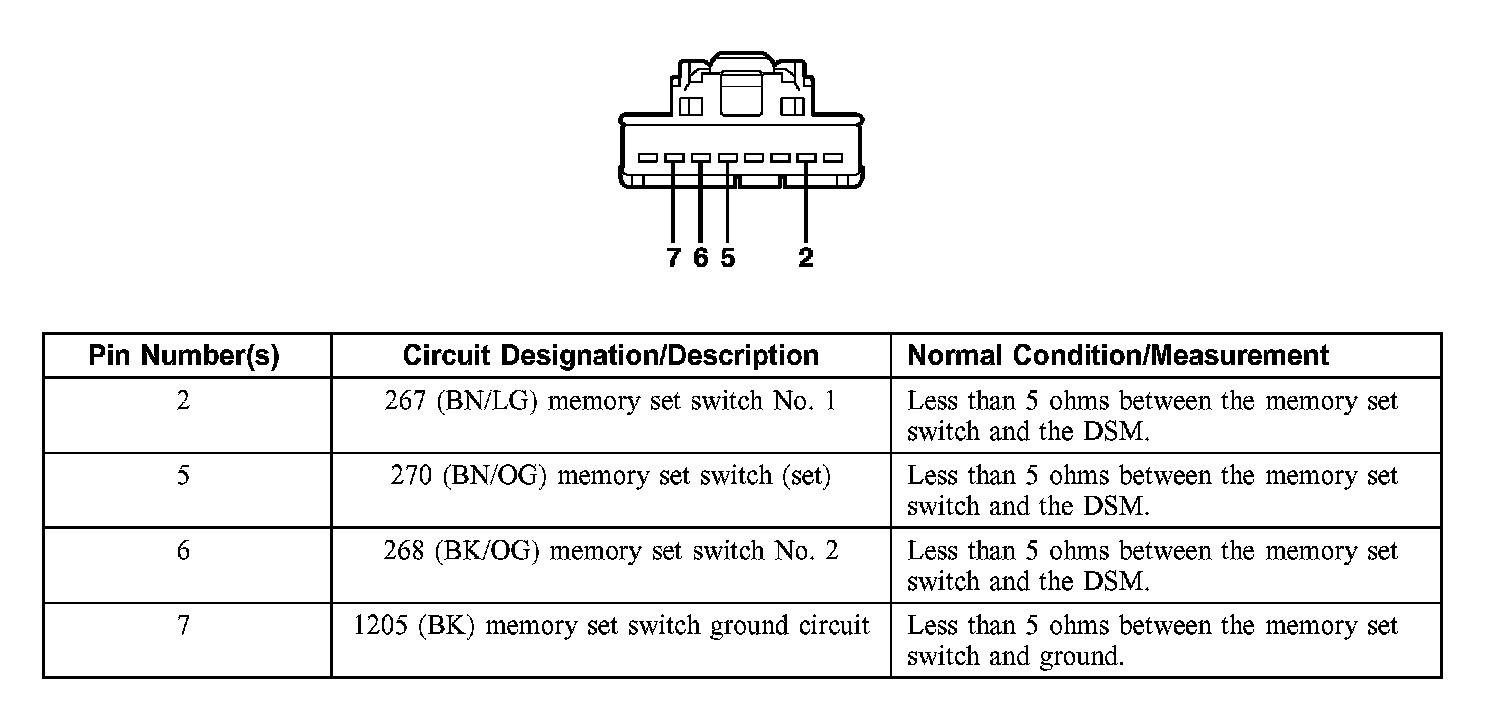 7 6 5 2

| Pin Number(s) | Circuit Designation/Description | Normal Condition/Measurement |
|---|---|---|
| 2 | 267 (BN/LG) memory set switch No. 1 | Less than 5 ohms between the memory set switch and the DSM. |
| 5 | 270 (BN/OG) memory set switch (set) | Less than 5 ohms between the memory set switch and the DSM. |
| 6 | 268 (BK/OG) memory set switch No. 2 | Less than 5 ohms between the memory set switch and the DSM. |
| 7 | 1205 (BK) memory set switch ground circuit | Less than 5 ohms between the memory set switch and ground. |