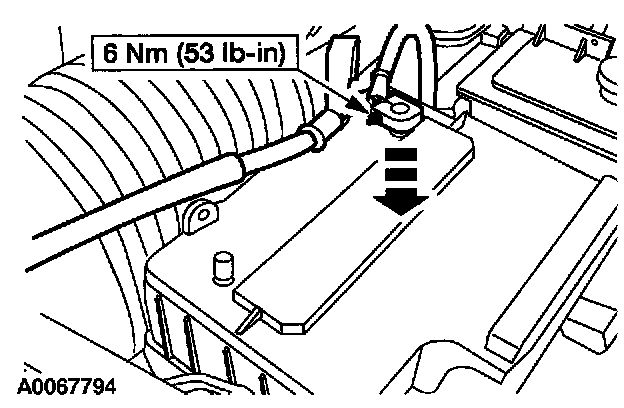 6 Nm (53 lb-in)

A0067794