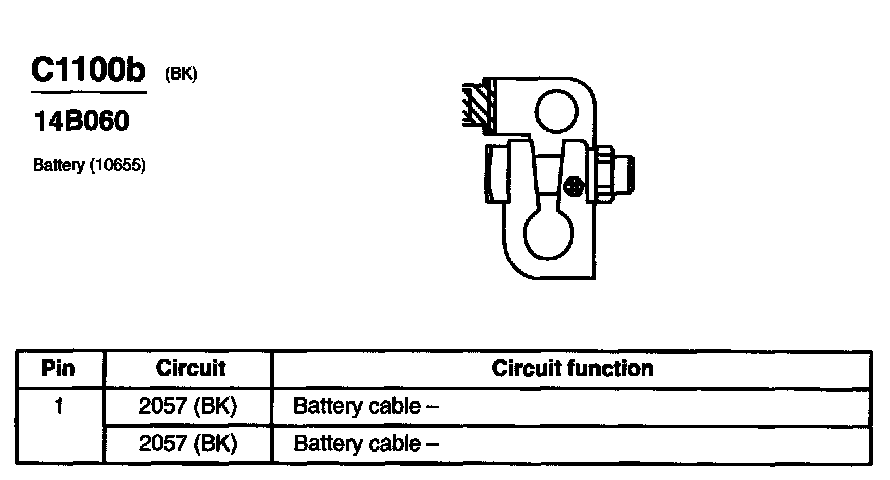 C1100b (BK)

14B060

Battery (10655)

| Pin | Circuit | Circuit function |
|---|---|---|
| 1 | 2057 (BK) | Battery cable – |
|  | 2057 (BK) | Battery cable – |