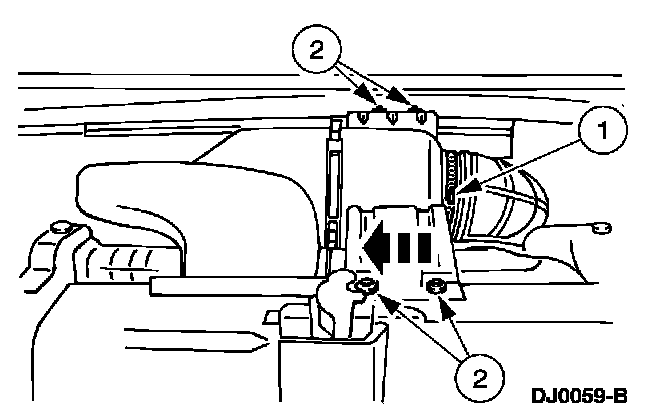 2
1
2
DJ0059-B