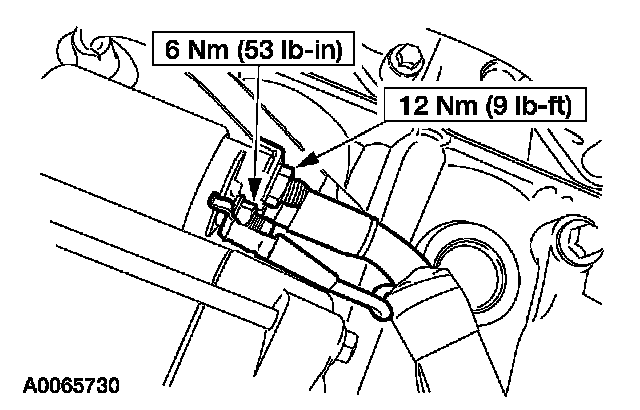 6 Nm (53 lb-in)

12 Nm (9 lb-ft)

A0065730