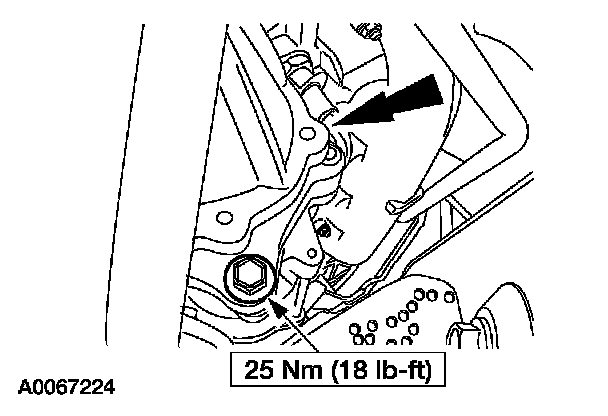 25 Nm (18 lb-ft)

A0067224