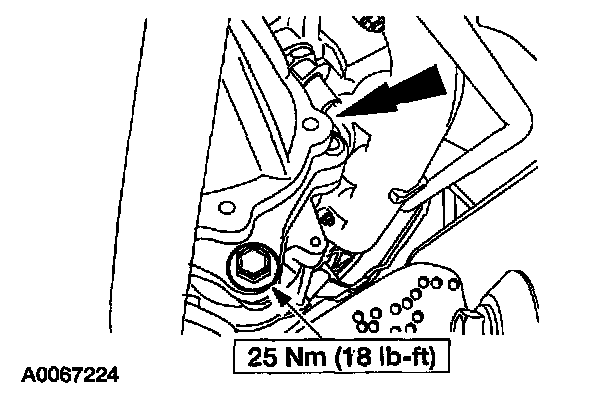 25 Nm (18 lb-ft)

A0067224