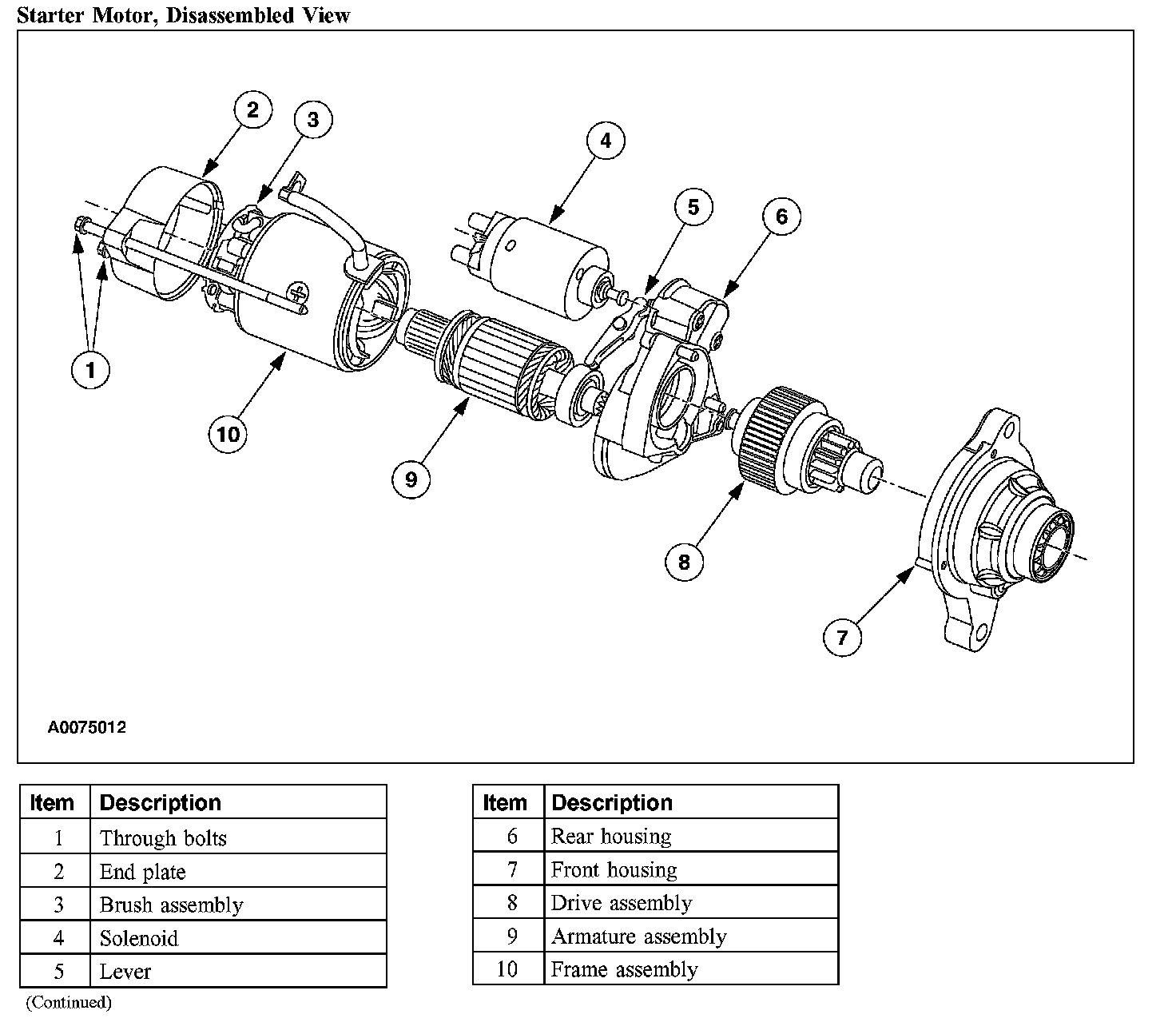 Starter Motor, Disassembled View

2
3
4
5
6
1
10
9
8
7

A0075012

| Item | Description |
|---|---|
| 1 | Through bolts |
| 2 | End plate |
| 3 | Brush assembly |
| 4 | Solenoid |
| 5 | Lever |

(Continued)

| Item | Description |
|---|---|
| 6 | Rear housing |
| 7 | Front housing |
| 8 | Drive assembly |
| 9 | Armature assembly |
| 10 | Frame assembly |