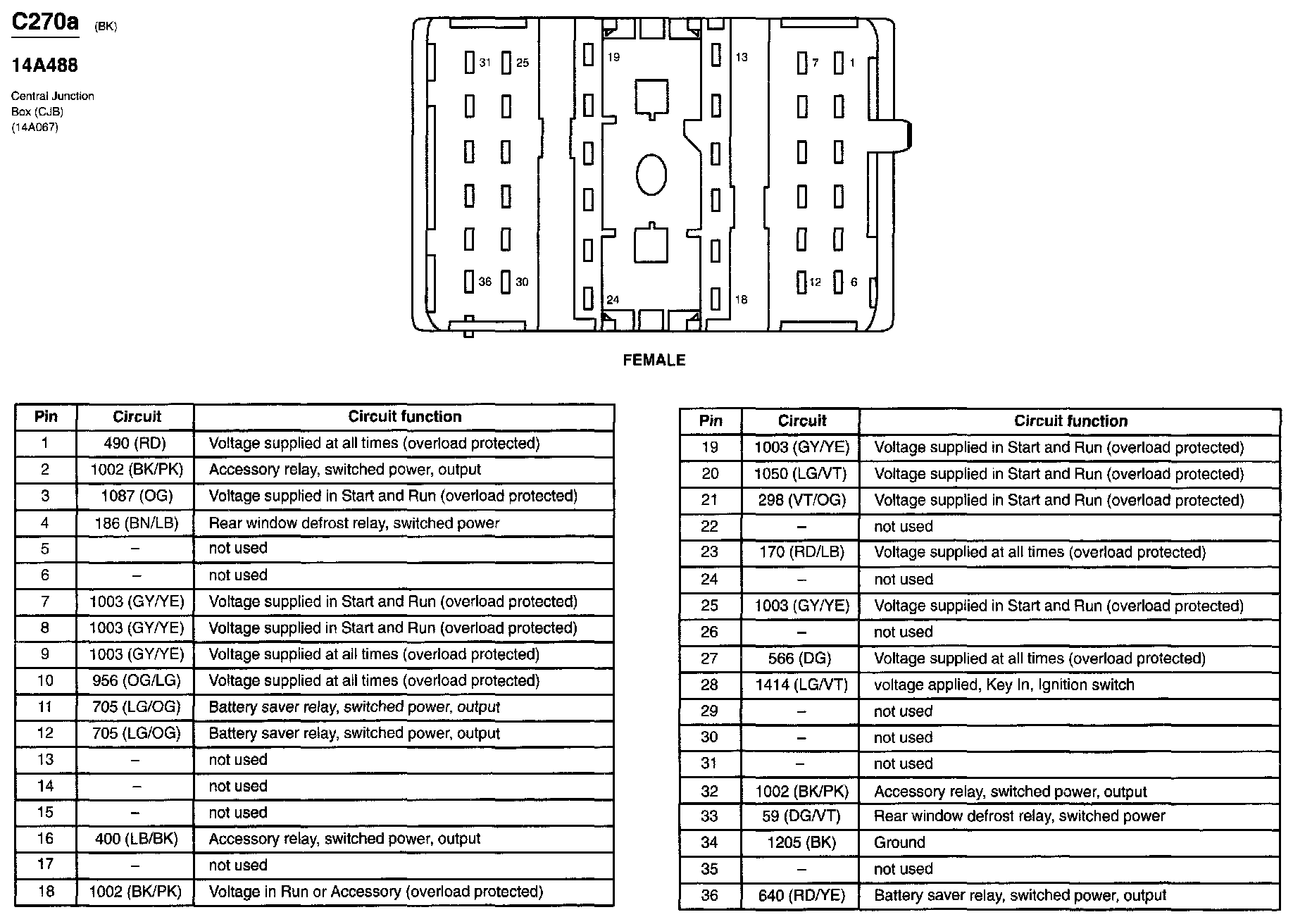 C270a (BK)

14A488

Central Junction Box (CJB) (14A067)

31 25 19 13 7 1
36 30 24 18 12 6

FEMALE

| Pin | Circuit | Circuit function |
|---|---|---|
| 1 | 490 (RD) | Voltage supplied at all times (overload protected) |
| 2 | 1002 (BK/PK) | Accessory relay, switched power, output |
| 3 | 1087 (OG) | Voltage supplied in Start and Run (overload protected) |
| 4 | 186 (BN/LB) | Rear window defrost relay, switched power |
| 5 | – | not used |
| 6 | – | not used |
| 7 | 1003 (GY/YE) | Voltage supplied in Start and Run (overload protected) |
| 8 | 1003 (GY/YE) | Voltage supplied in Start and Run (overload protected) |
| 9 | 1003 (GY/YE) | Voltage supplied at all times (overload protected) |
| 10 | 956 (OG/LG) | Voltage supplied at all times (overload protected) |
| 11 | 705 (LG/OG) | Battery saver relay, switched power, output |
| 12 | 705 (LG/OG) | Battery saver relay, switched power, output |
| 13 | – | not used |
| 14 | – | not used |
| 15 | – | not used |
| 16 | 400 (LB/BK) | Accessory relay, switched power, output |
| 17 | – | not used |
| 18 | 1002 (BK/PK) | Voltage in Run or Accessory (overload protected) |

| Pin | Circuit | Circuit function |
|---|---|---|
| 19 | 1003 (GY/YE) | Voltage supplied in Start and Run (overload protected) |
| 20 | 1050 (LG/VT) | Voltage supplied in Start and Run (overload protected) |
| 21 | 298 (VT/OG) | Voltage supplied in Start and Run (overload protected) |
| 22 | – | not used |
| 23 | 170 (RD/LB) | Voltage supplied at all times (overload protected) |
| 24 | – | not used |
| 25 | 1003 (GY/YE) | Voltage supplied in Start and Run (overload protected) |
| 26 | – | not used |
| 27 | 566 (DG) | Voltage supplied at all times (overload protected) |
| 28 | 1414 (LG/VT) | voltage applied, Key In, Ignition switch |
| 29 | – | not used |
| 30 | – | not used |
| 31 | – | not used |
| 32 | 1002 (BK/PK) | Accessory relay, switched power, output |
| 33 | 59 (DG/VT) | Rear window defrost relay, switched power |
| 34 | 1205 (BK) | Ground |
| 35 | – | not used |
| 36 | 640 (RD/YE) | Battery saver relay, switched power, output |