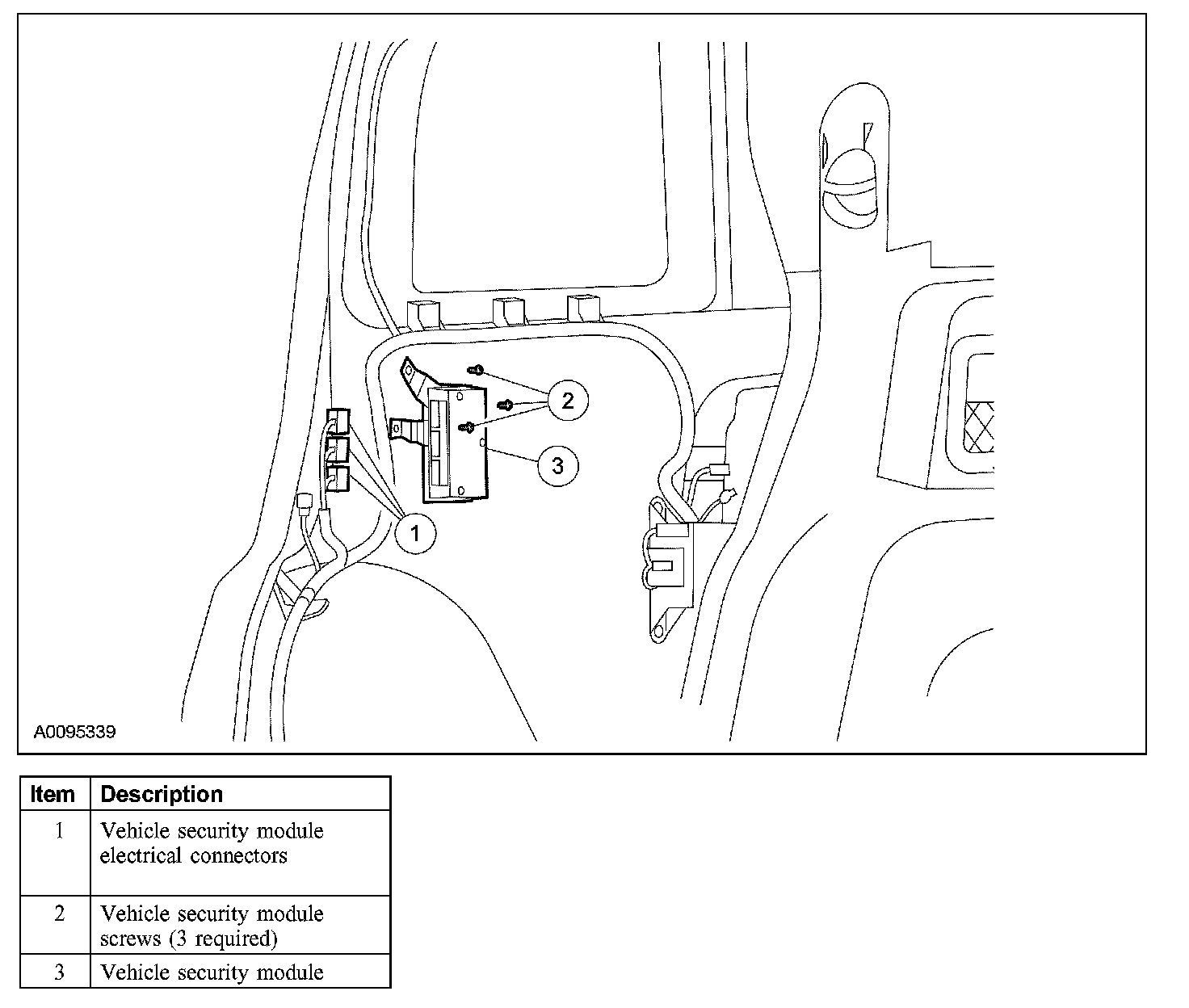 2

3

1

A0095339

| Item | Description |
|---|---|
| 1 | Vehicle security module electrical connectors |
| 2 | Vehicle security module screws (3 required) |
| 3 | Vehicle security module |