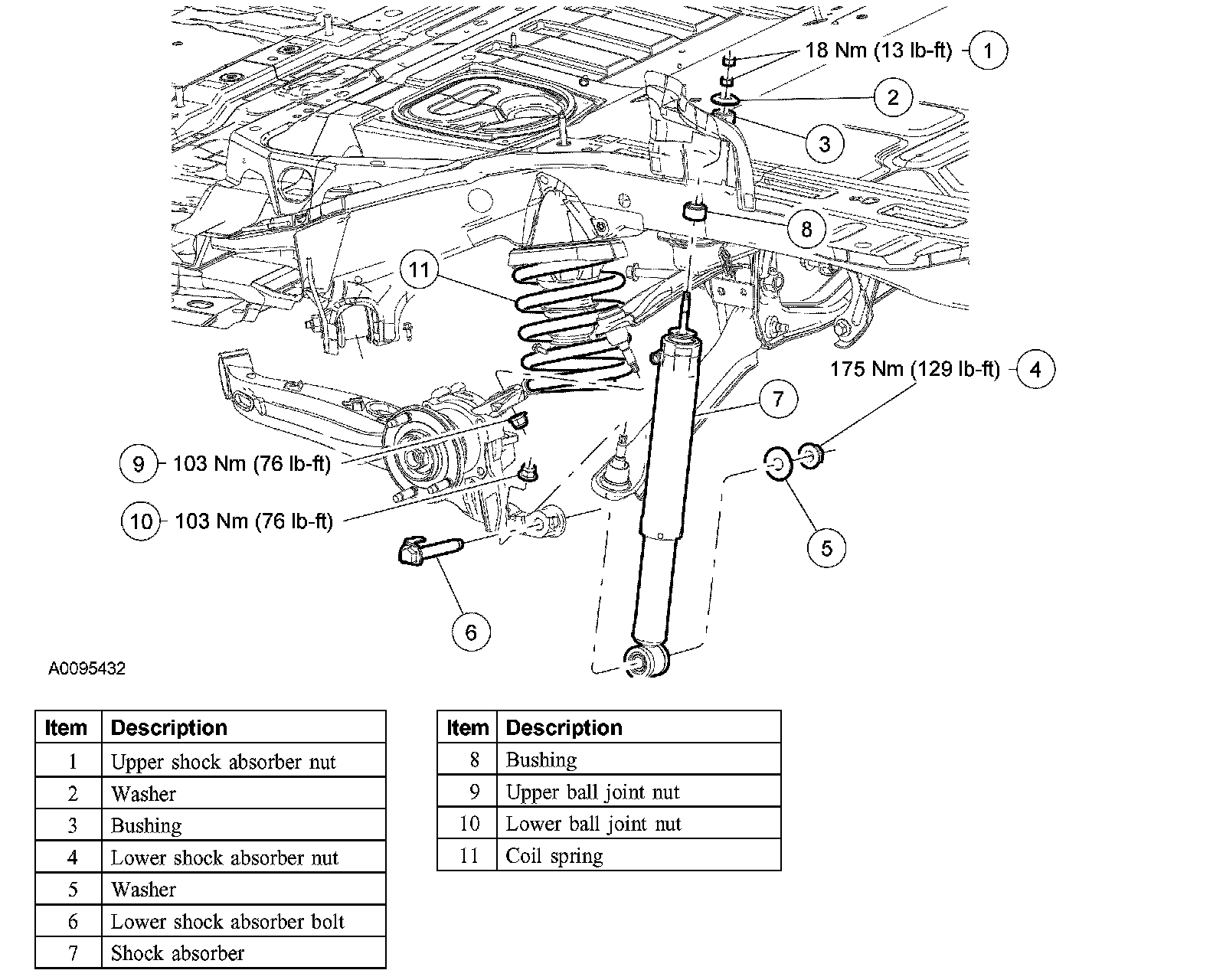 18 Nm (13 lb-ft) 1

2

3

8

11

175 Nm (129 lb-ft) 4

7

9 103 Nm (76 lb-ft)

10 103 Nm (76 lb-ft)

5

6

A0095432

| Item | Description |
|---|---|
| 1 | Upper shock absorber nut |
| 2 | Washer |
| 3 | Bushing |
| 4 | Lower shock absorber nut |
| 5 | Washer |
| 6 | Lower shock absorber bolt |
| 7 | Shock absorber |

| Item | Description |
|---|---|
| 8 | Bushing |
| 9 | Upper ball joint nut |
| 10 | Lower ball joint nut |
| 11 | Coil spring |