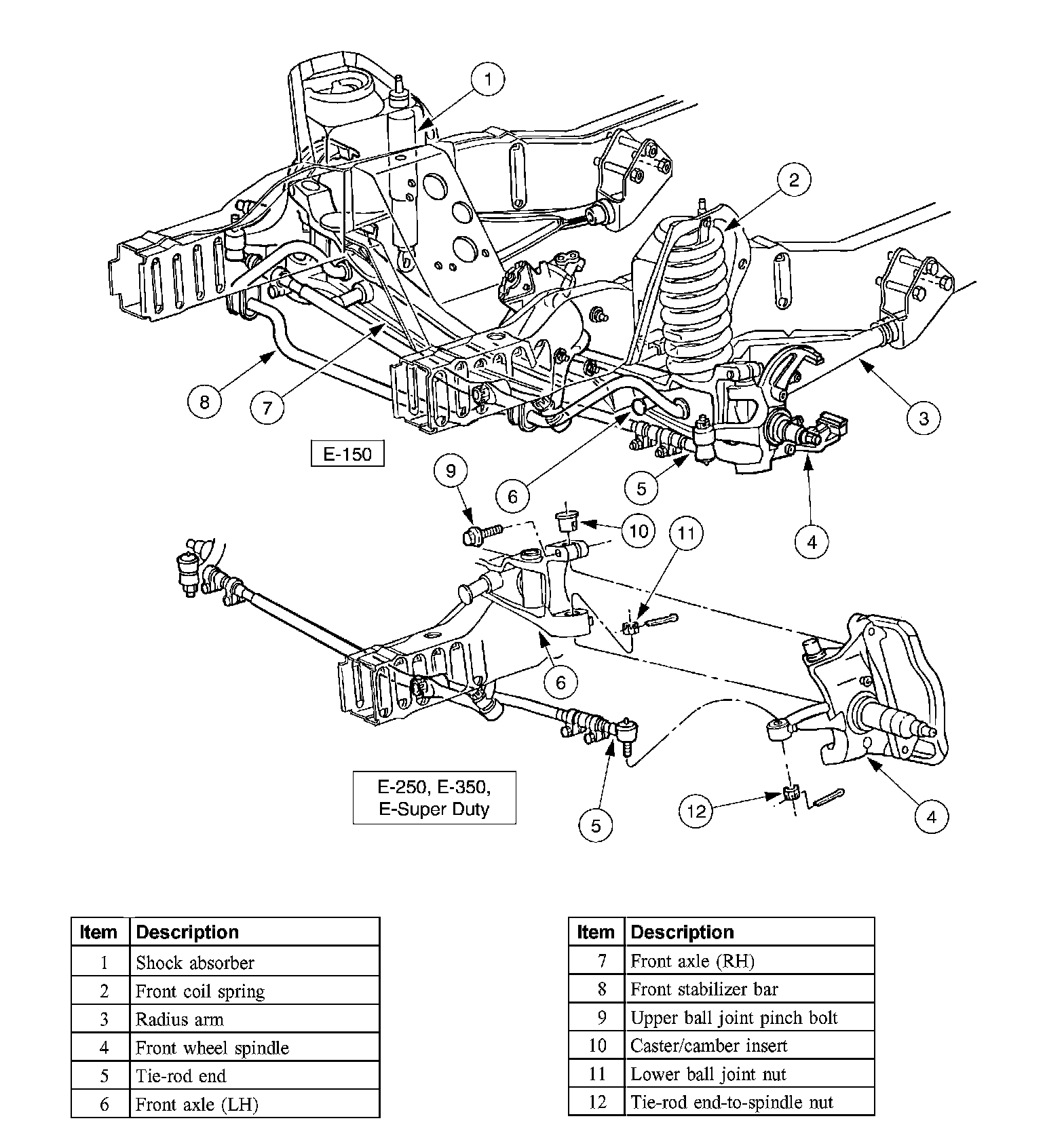 1
2
8
7
3
E-150
9
6
5
4
10
11
6
E-250, E-350, E-Super Duty
5
12
4

| Item | Description |
|---|---|
| 1 | Shock absorber |
| 2 | Front coil spring |
| 3 | Radius arm |
| 4 | Front wheel spindle |
| 5 | Tie-rod end |
| 6 | Front axle (LH) |

| Item | Description |
|---|---|
| 7 | Front axle (RH) |
| 8 | Front stabilizer bar |
| 9 | Upper ball joint pinch bolt |
| 10 | Caster/camber insert |
| 11 | Lower ball joint nut |
| 12 | Tie-rod end-to-spindle nut |